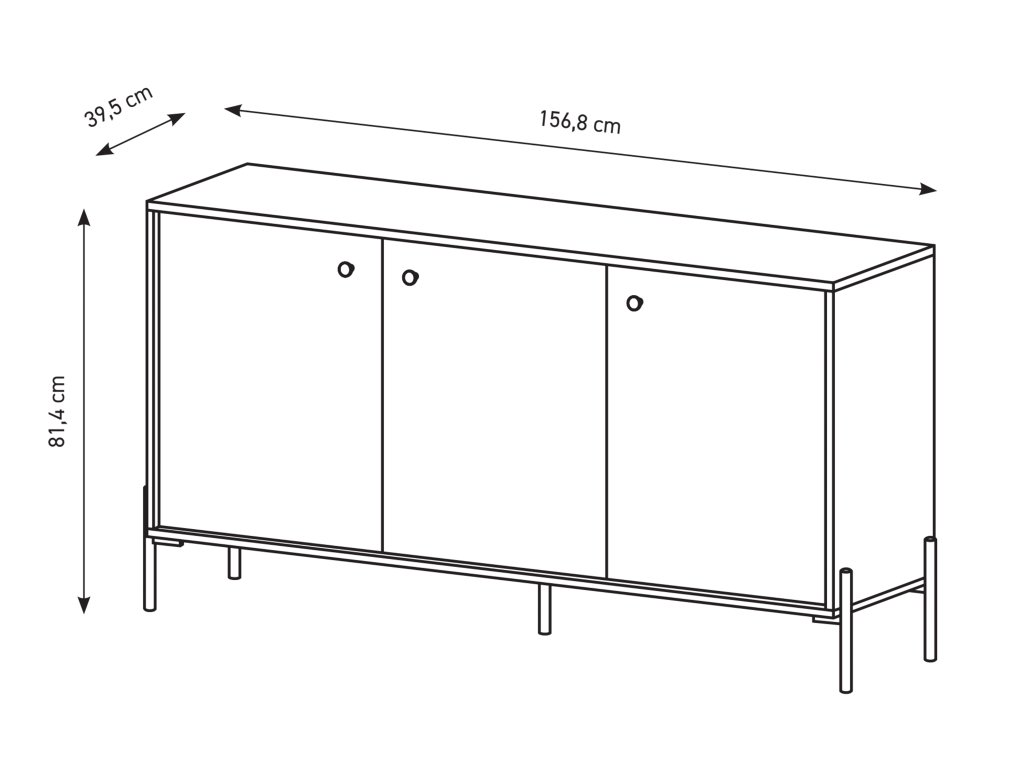 39,5 cm

156,8 cm

81,4 cm