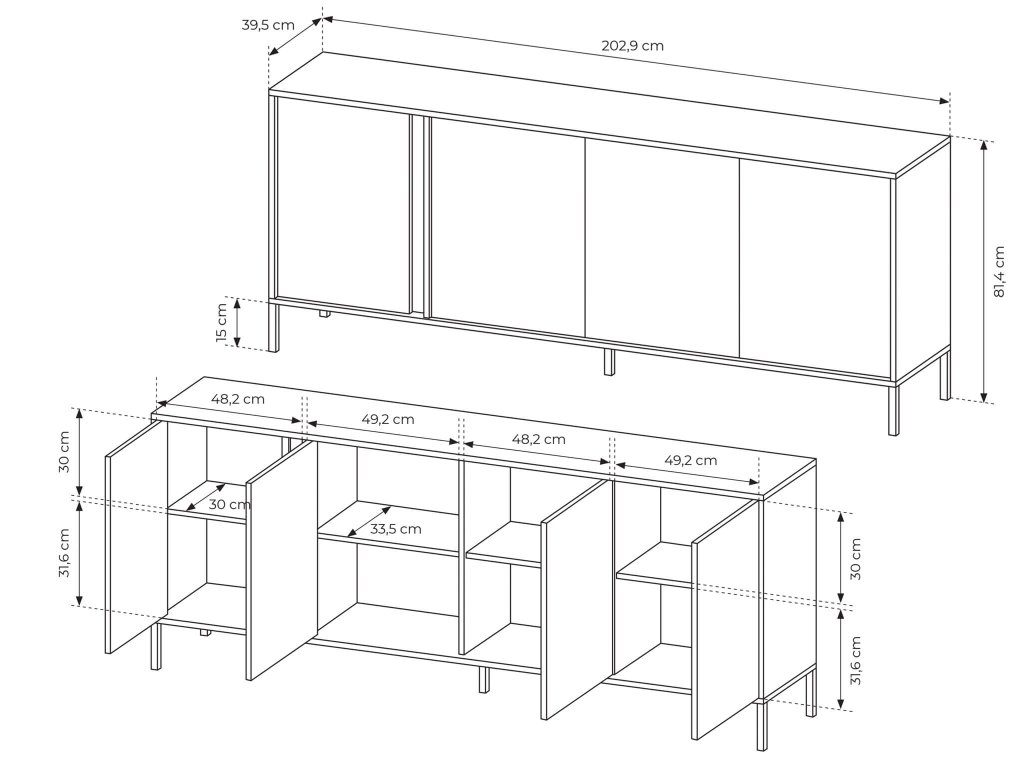 39,5 cm
202,9 cm
81,4 cm
15 cm
48,2 cm
49,2 cm
48,2 cm
49,2 cm
30 cm
31,6 cm
30 cm
33,5 cm
30 cm
31,6 cm