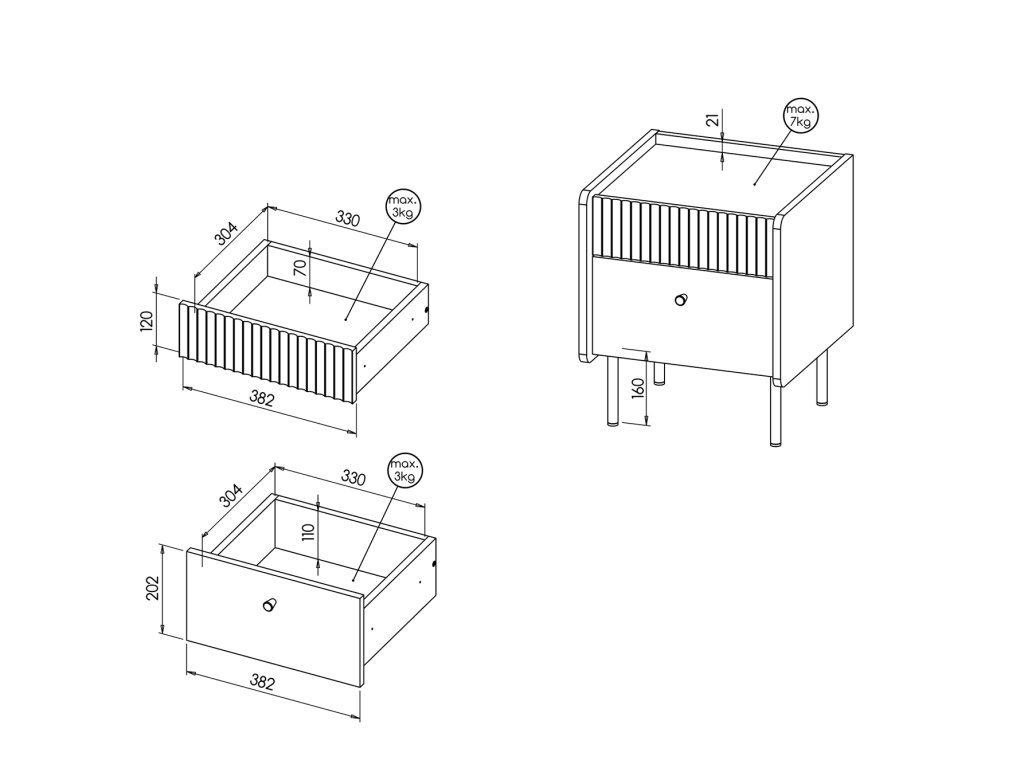 304
330
max.
3kg
70
120
382

304
330
max.
3kg
110
202
382

21
max.
7kg
160