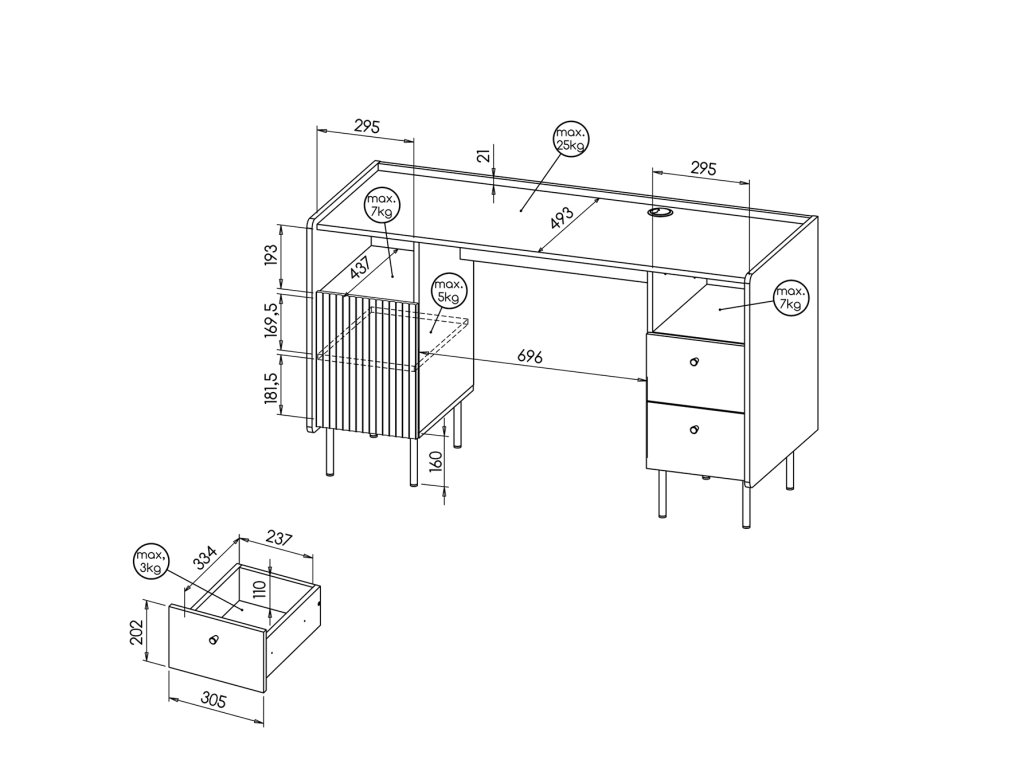 295
21
max. 25kg
295
max. 7kg
493
193
437
max. 5kg
max. 7kg
169,5
696
181,5
160
max. 3kg
334
237
110
202
305