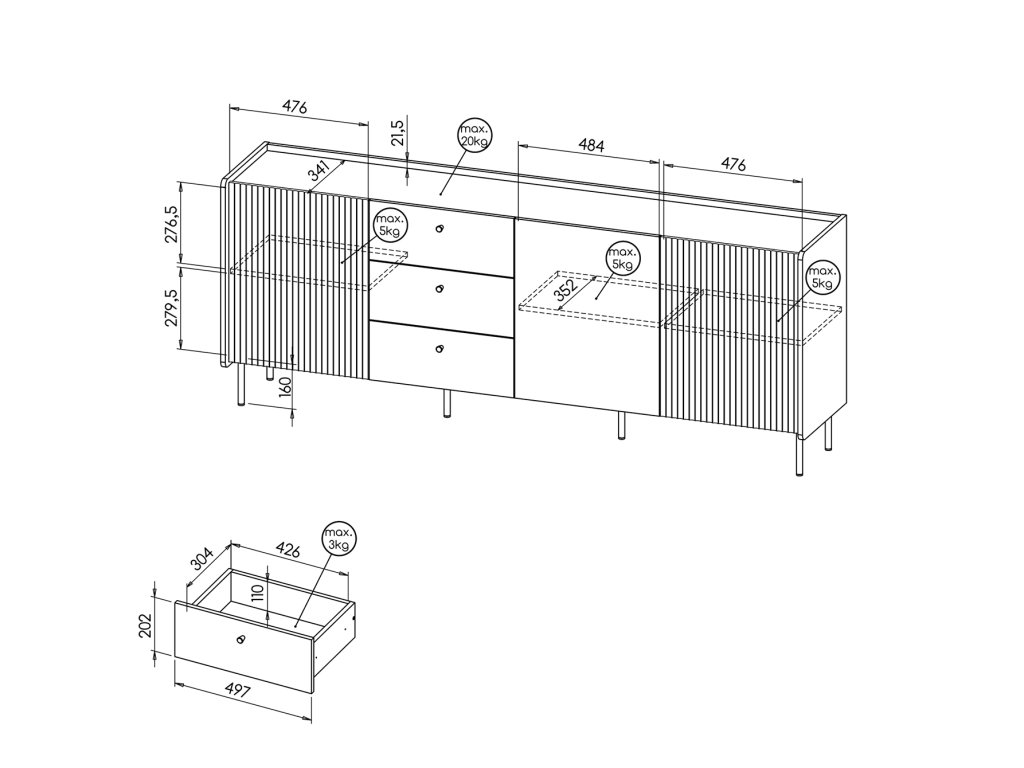 476
21,5
max. 20kg
484
476
341
276,5
max. 5kg
max. 5kg
max. 5kg
352
279,5
160
304
426
max. 3kg
110
202
497