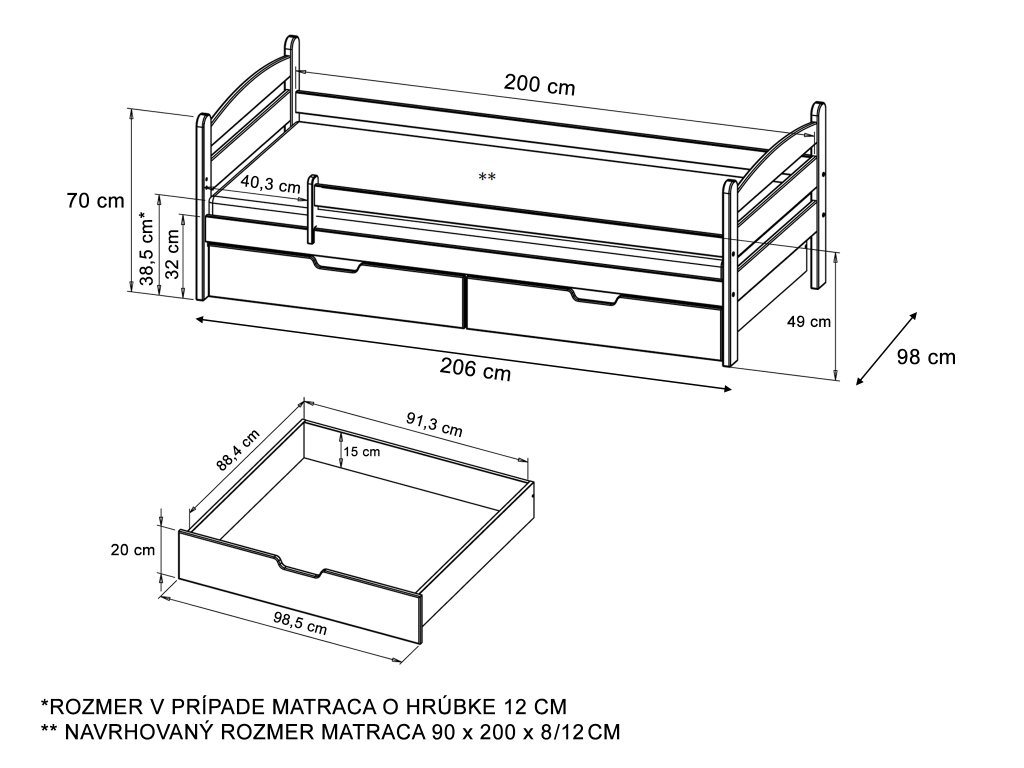 200 cm

**

40,3 cm

70 cm

38,5 cm*

32 cm

49 cm

98 cm

206 cm

91,3 cm

88,4 cm

15 cm

20 cm

98,5 cm

*ROZMER V PRÍPADE MATRACA O HRÚBKE 12 CM
** NAVRHOVANÝ ROZMER MATRACA 90 x 200 x 8/12 CM