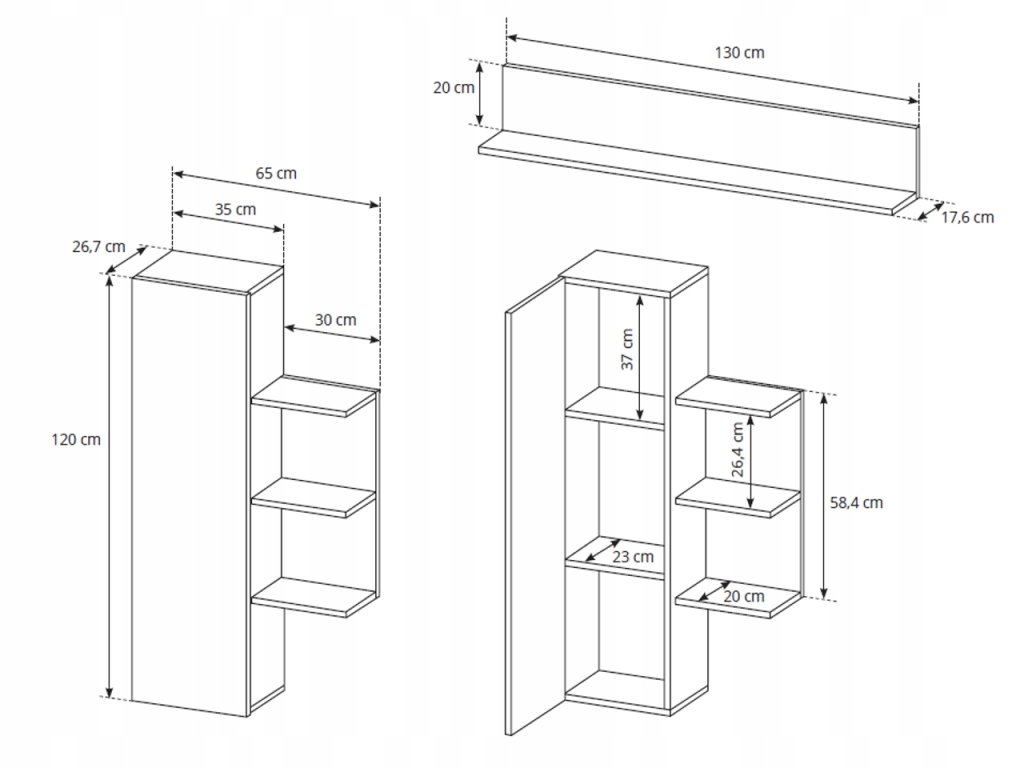 130 cm
20 cm
17,6 cm
65 cm
35 cm
26,7 cm
30 cm
120 cm
37 cm
26,4 cm
58,4 cm
23 cm
20 cm