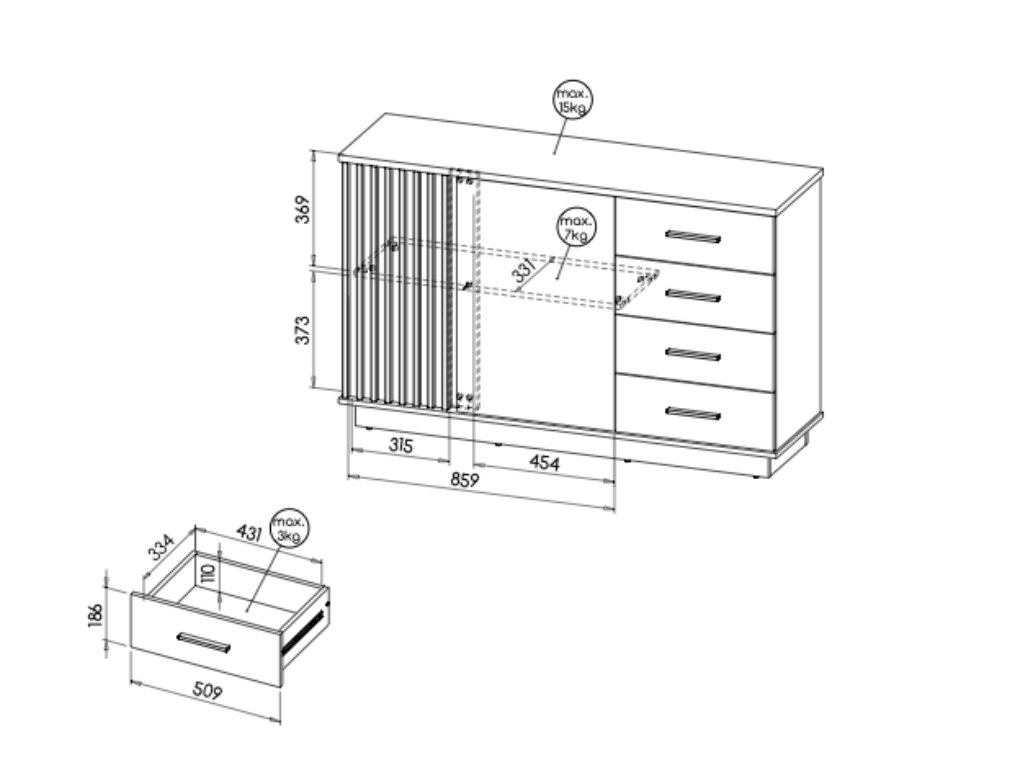 max.
15kg

369

max.
7kg

331

373

315

454

859

334

431

max.
3kg

110

186

509