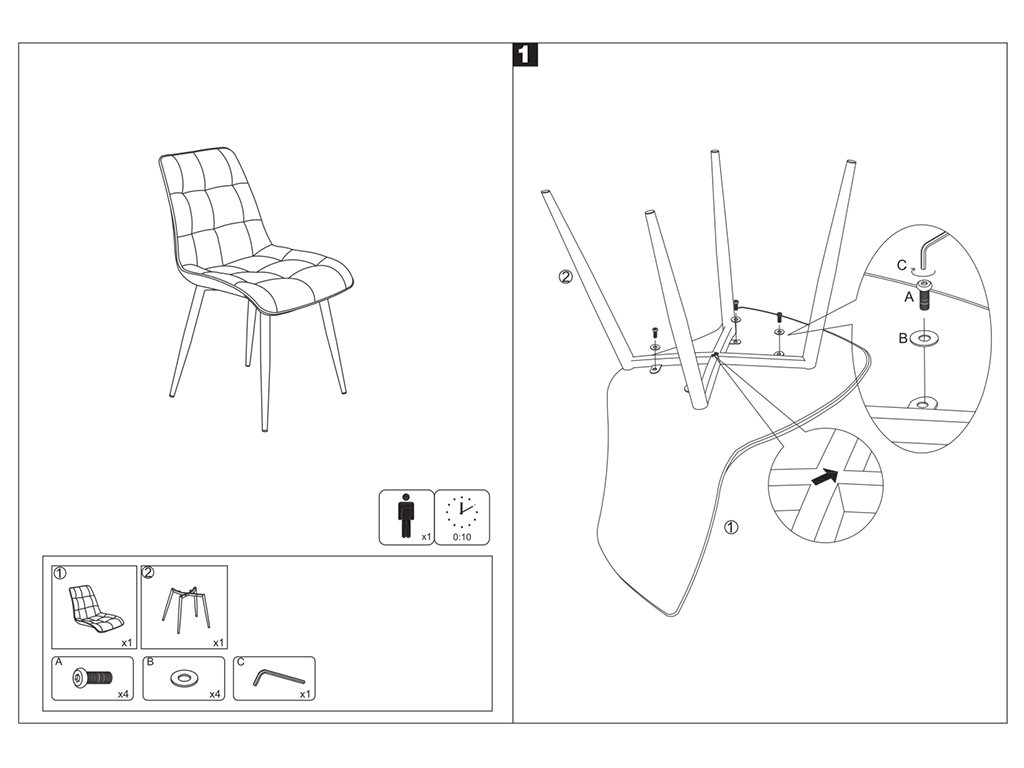 x1
0:10

①
x1
②
x1
A
x4
B
x4
C
x1

1

②
C
A
B
①