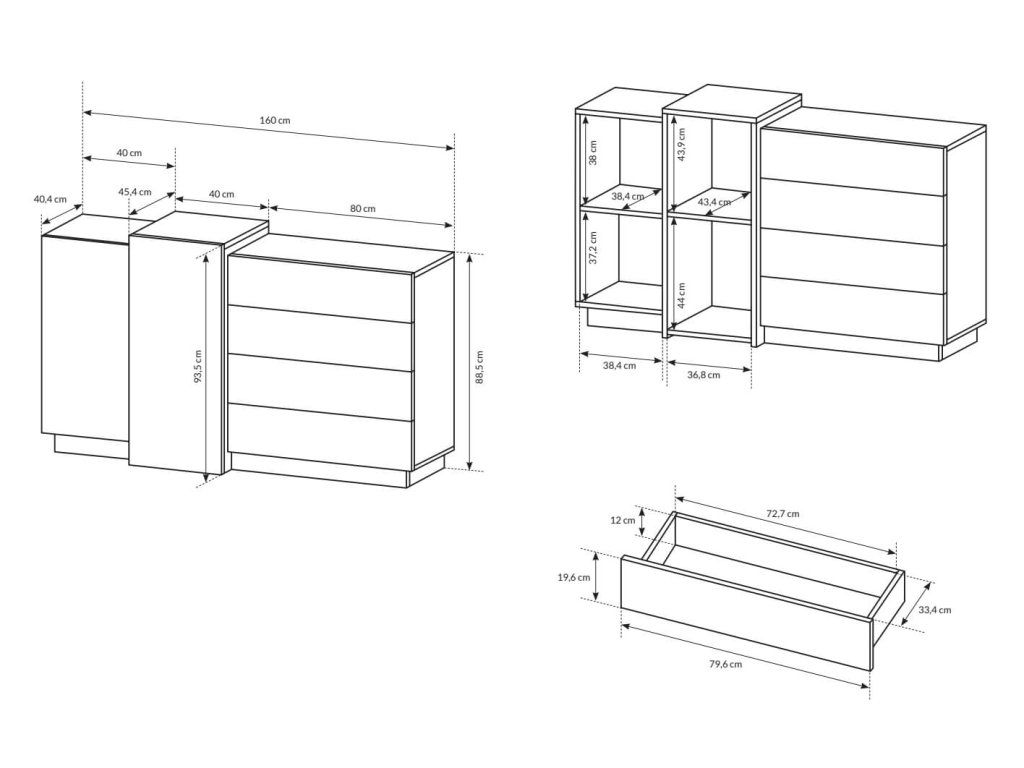 160 cm
40 cm
40,4 cm
45,4 cm
40 cm
80 cm
93,5 cm
88,5 cm

38 cm
43,9 cm
38,4 cm
43,4 cm
37,2 cm
44 cm
38,4 cm
36,8 cm

12 cm
72,7 cm
19,6 cm
33,4 cm
79,6 cm