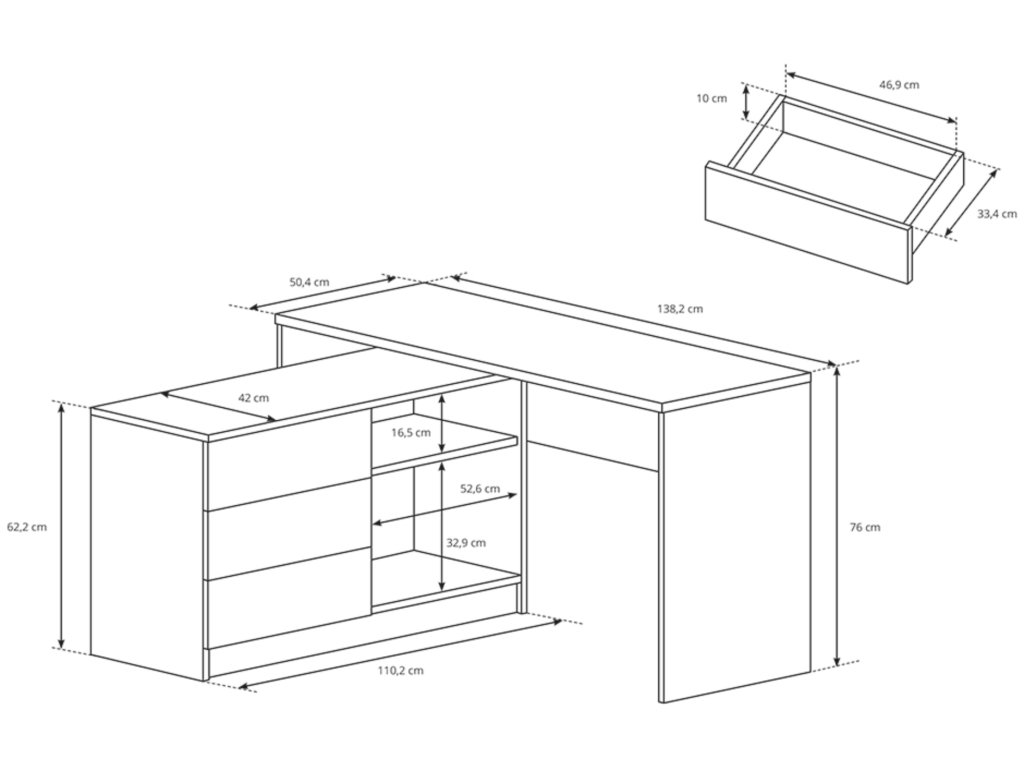 46,9 cm
10 cm
33,4 cm
50,4 cm
138,2 cm
42 cm
16,5 cm
52,6 cm
32,9 cm
62,2 cm
76 cm
110,2 cm