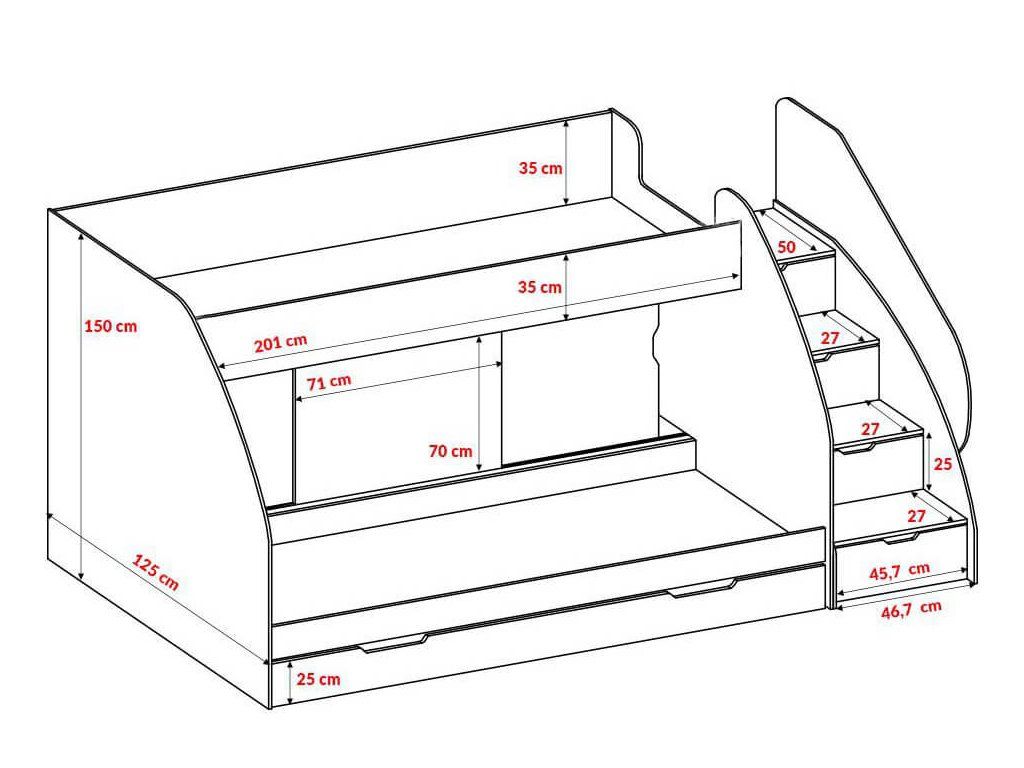 35 cm
35 cm
150 cm
201 cm
71 cm
70 cm
125 cm
25 cm
50
27
27
25
27
45,7 cm
46,7 cm