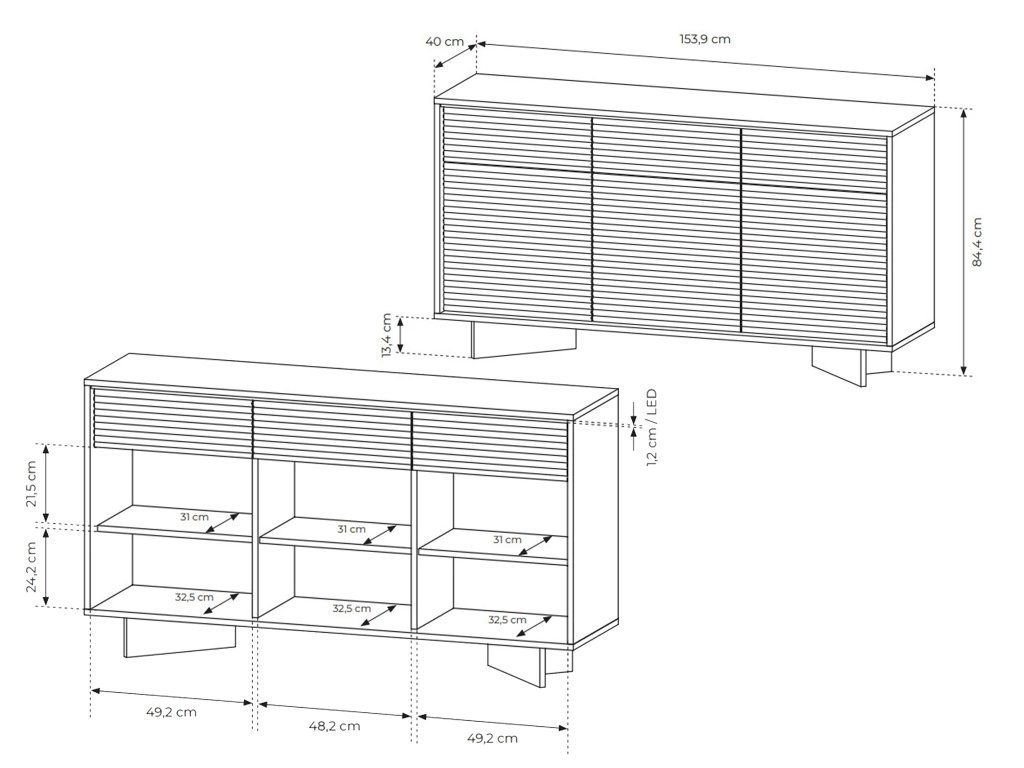 40 cm
153,9 cm
84,4 cm
13,4 cm
1,2 cm / LED
21,5 cm
24,2 cm
31 cm
31 cm
31 cm
32,5 cm
32,5 cm
32,5 cm
49,2 cm
48,2 cm
49,2 cm