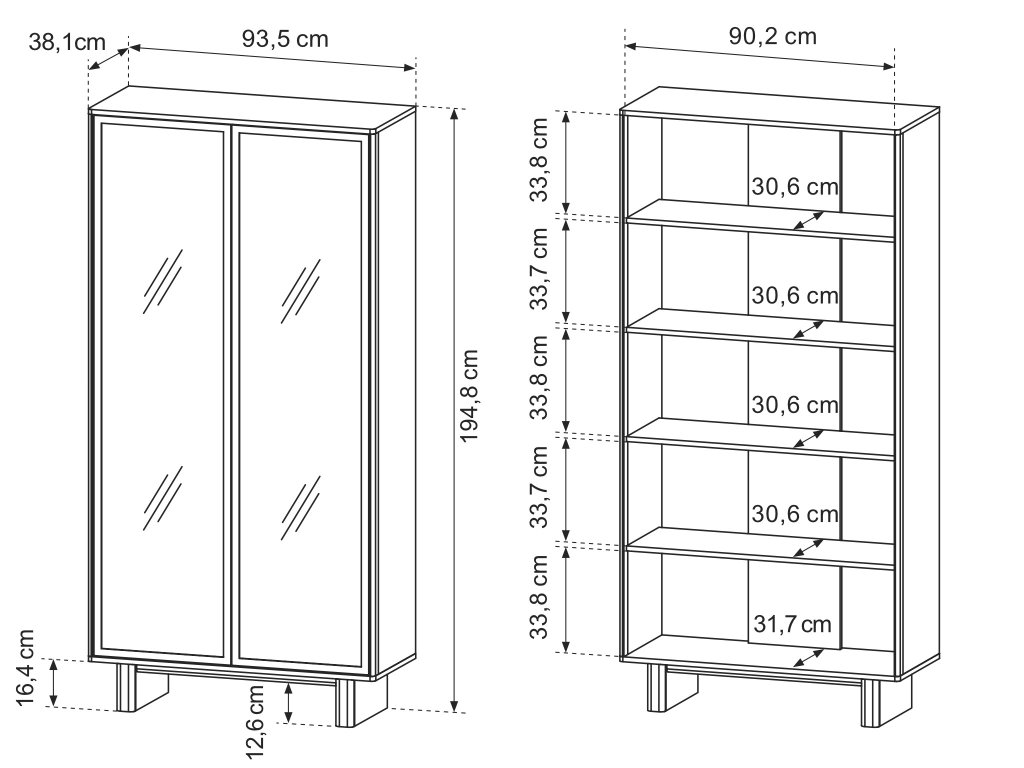 38,1cm
93,5 cm
194,8 cm
16,4 cm
12,6 cm
90,2 cm
33,8 cm
30,6 cm
33,7 cm
30,6 cm
33,8 cm
30,6 cm
33,7 cm
30,6 cm
33,8 cm
31,7 cm