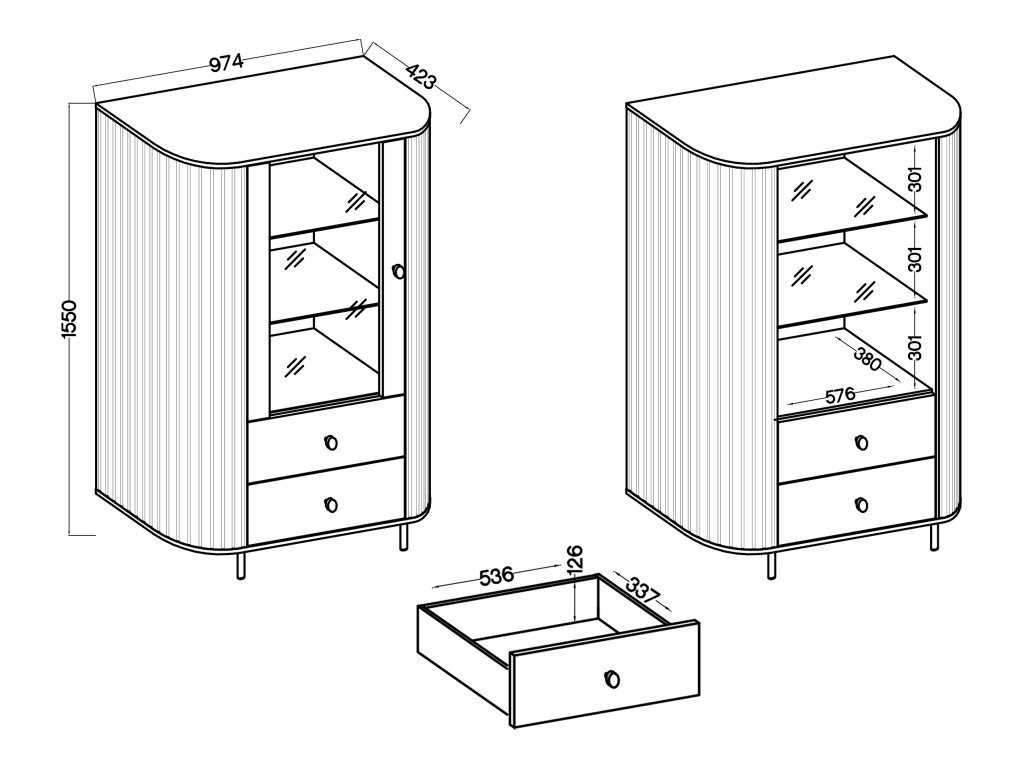 974
423
1550
301
301
301
380
576
536
126
337