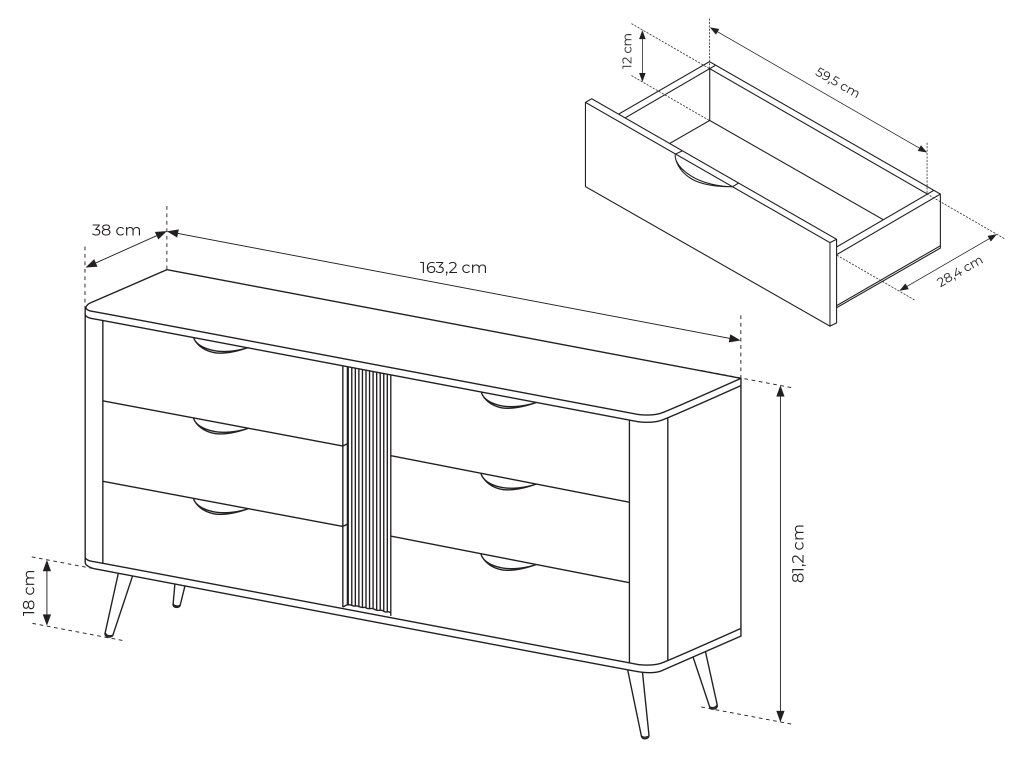 12 cm
59,5 cm
28,4 cm
38 cm
163,2 cm
81,2 cm
18 cm