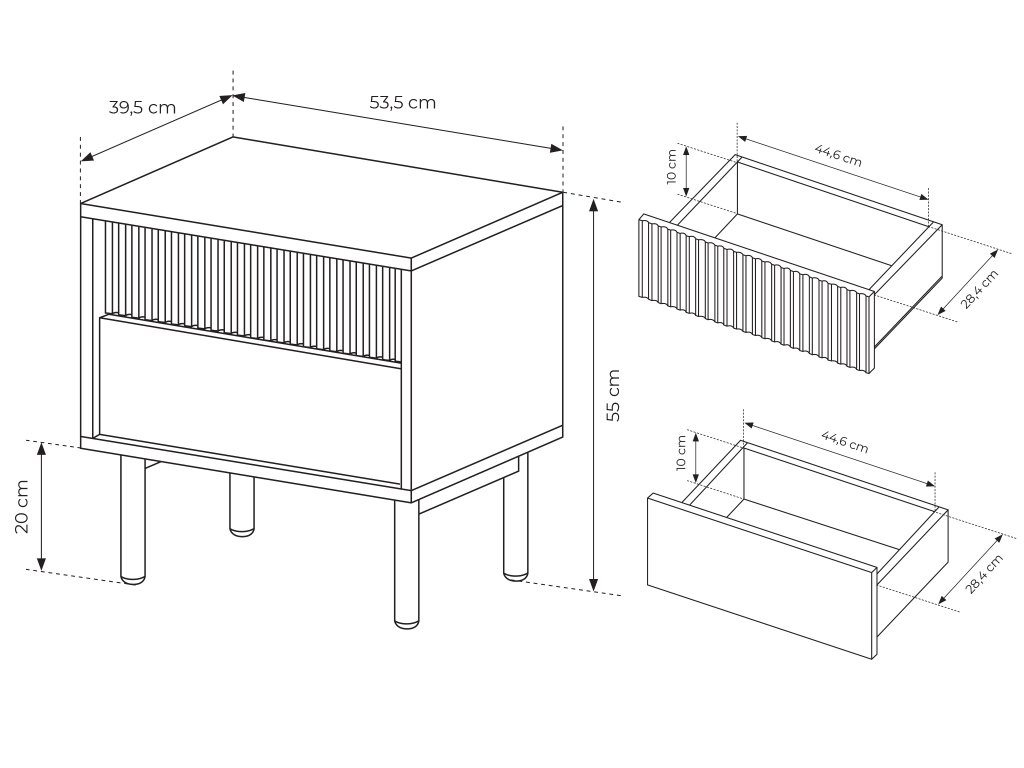 39,5 cm
53,5 cm
55 cm
20 cm
10 cm
44,6 cm
28,4 cm
10 cm
44,6 cm
28,4 cm