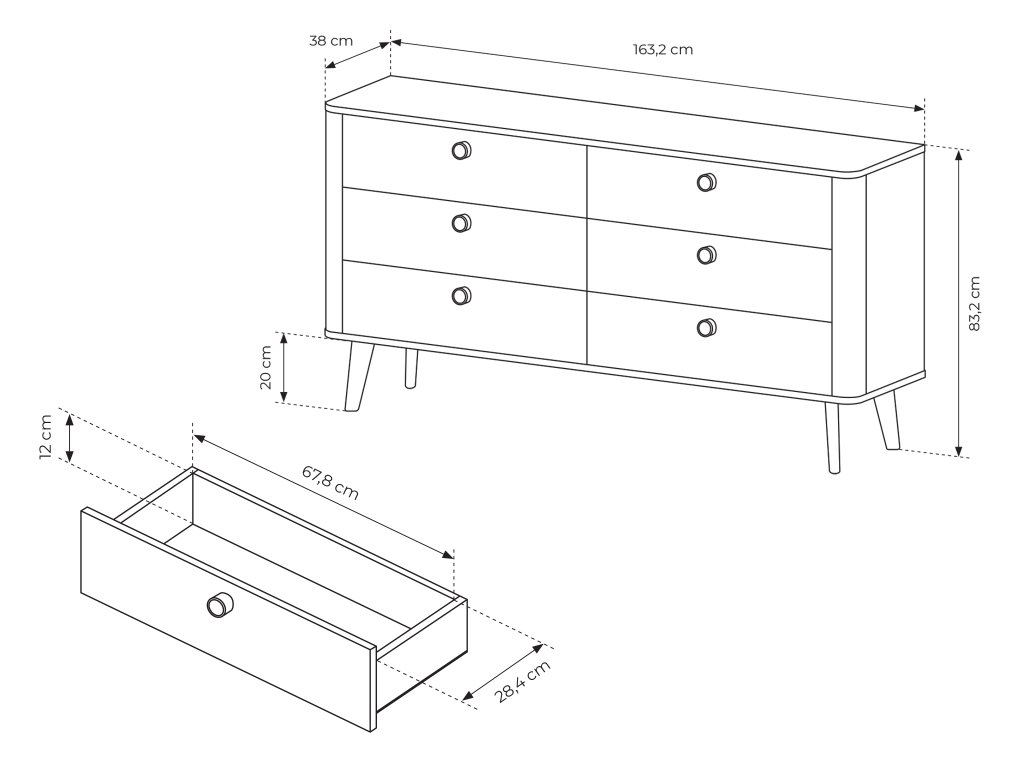 38 cm
163,2 cm
83,2 cm
20 cm
12 cm
67,8 cm
28,4 cm