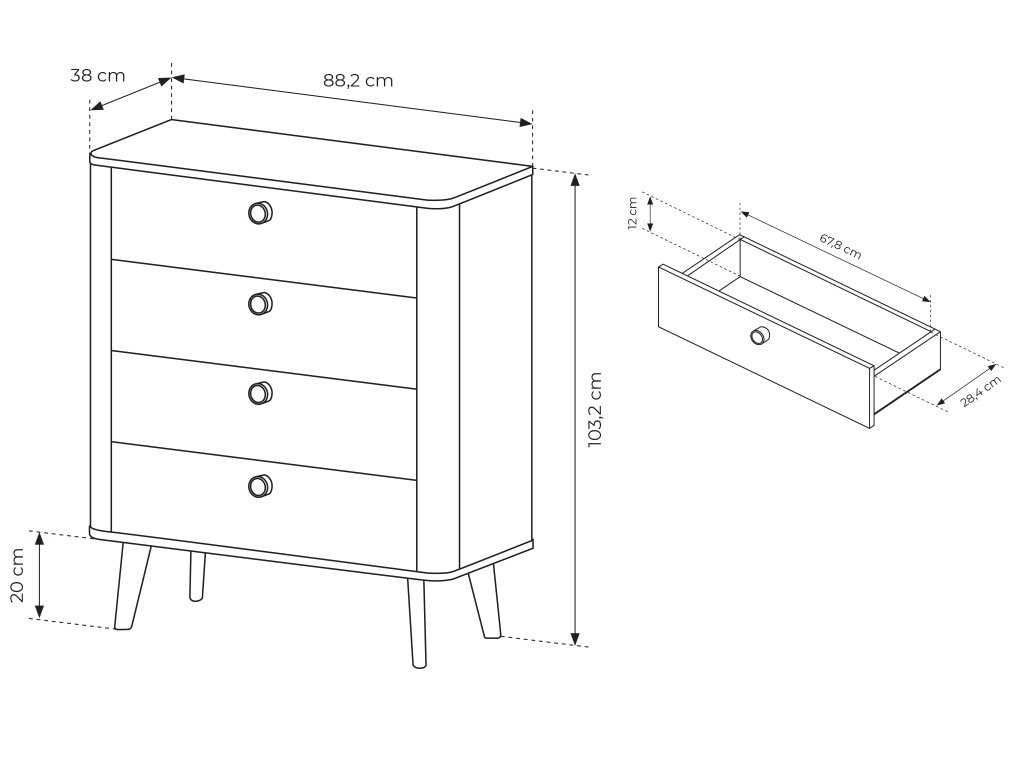 38 cm
88,2 cm
103,2 cm
20 cm
12 cm
67,8 cm
28,4 cm