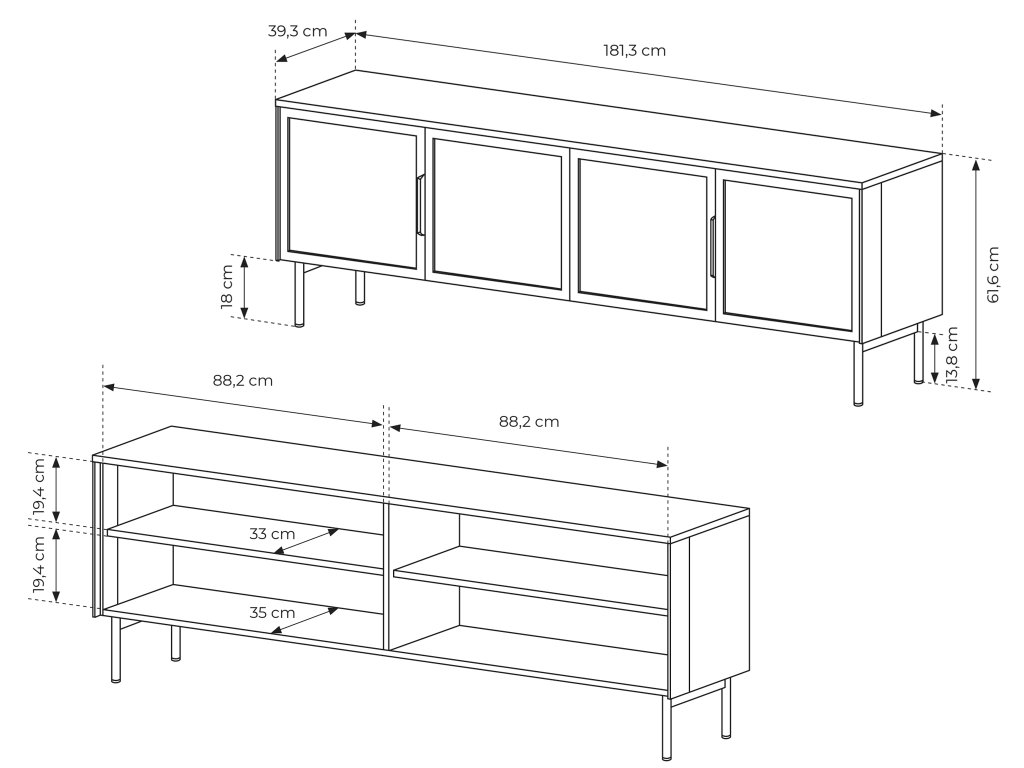 39,3 cm
181,3 cm
18 cm
61,6 cm
13,8 cm
88,2 cm
88,2 cm
19,4 cm
19,4 cm
33 cm
35 cm