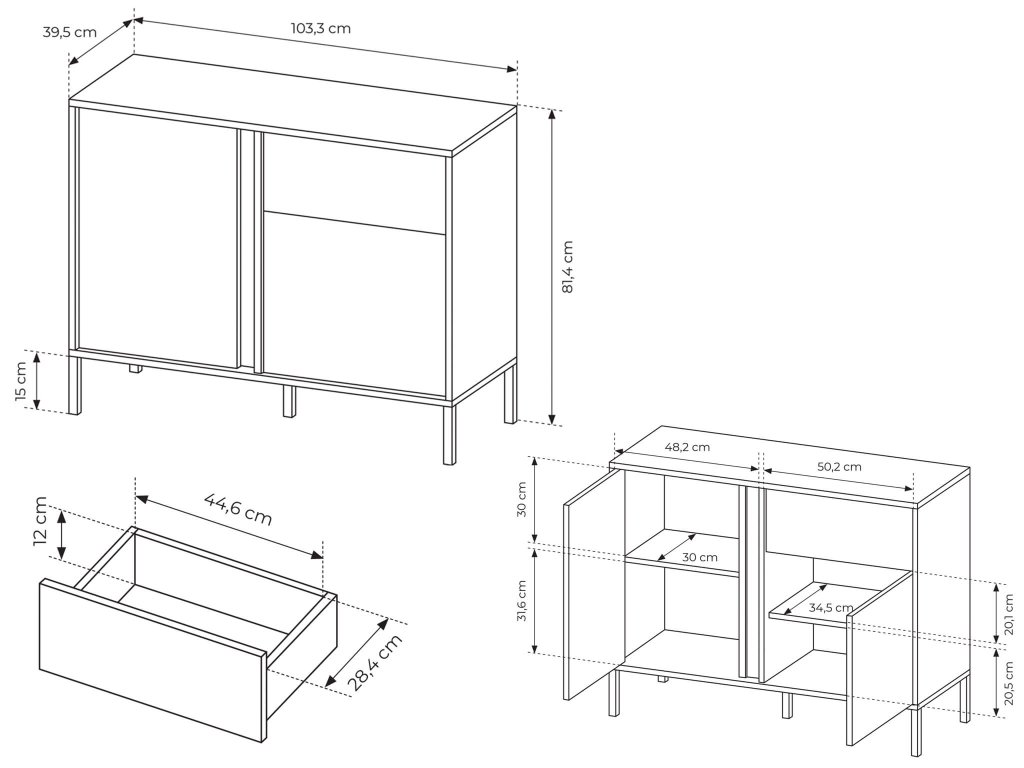 39,5 cm
103,3 cm
81,4 cm
15 cm
12 cm
44,6 cm
28,4 cm
48,2 cm
50,2 cm
30 cm
30 cm
31,6 cm
34,5 cm
20,1 cm
20,5 cm