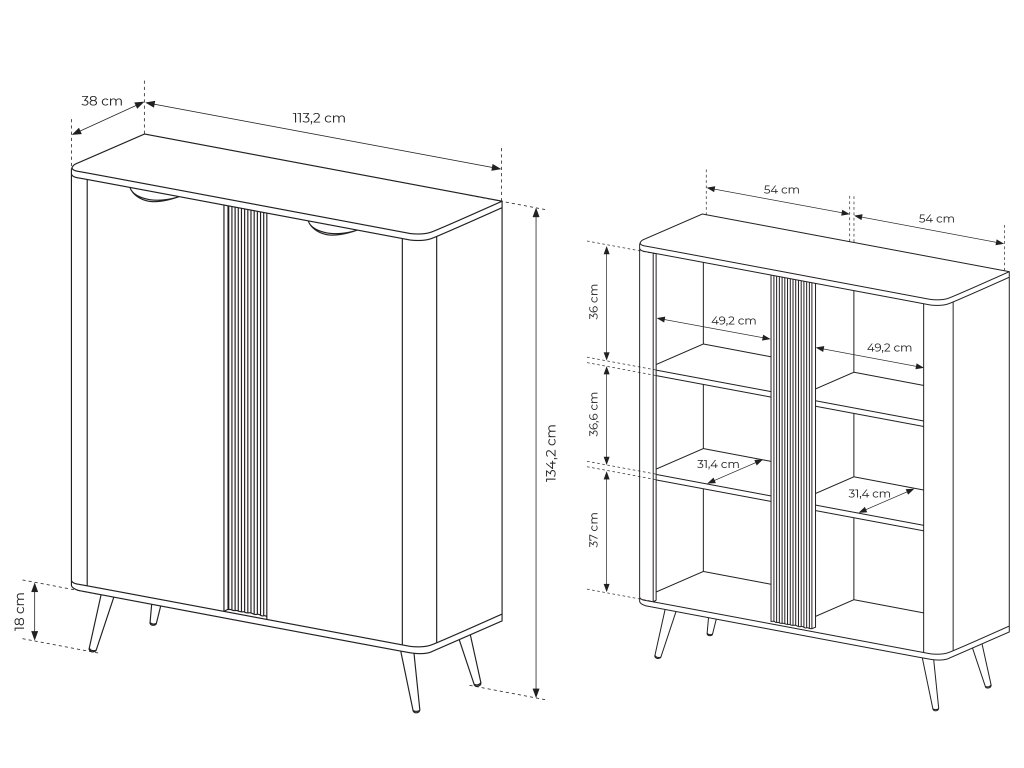 38 cm
113,2 cm
134,2 cm
18 cm
54 cm
54 cm
36 cm
49,2 cm
49,2 cm
36,6 cm
31,4 cm
31,4 cm
37 cm