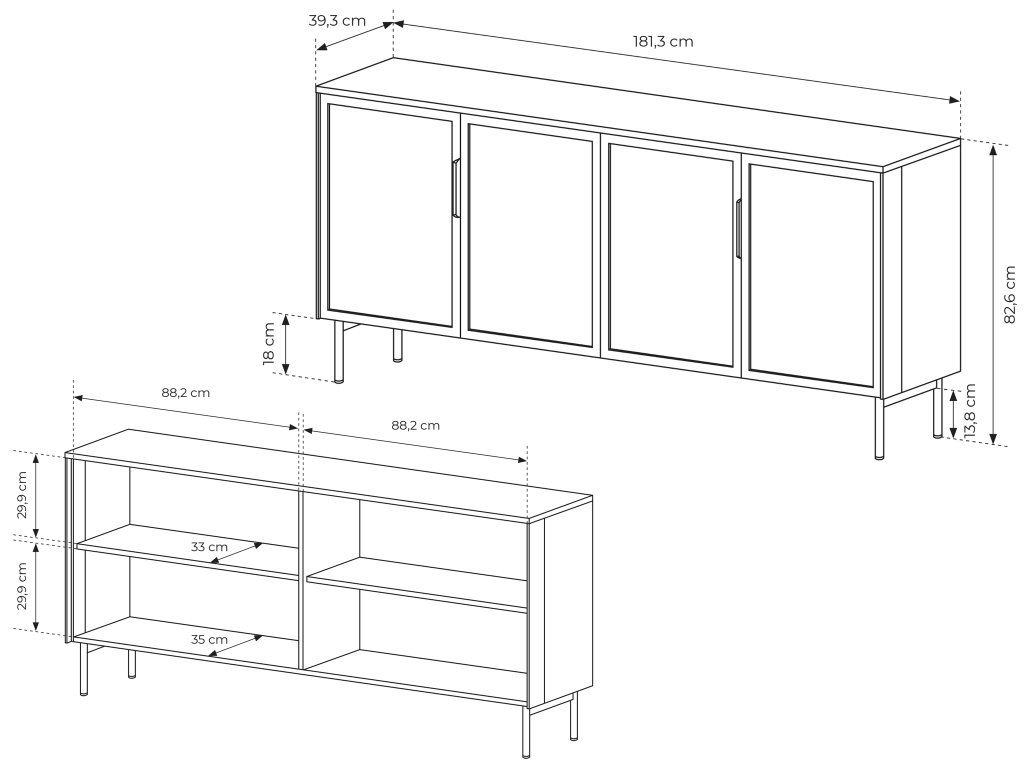 39,3 cm
181,3 cm
82,6 cm
18 cm
13,8 cm
88,2 cm
88,2 cm
29,9 cm
29,9 cm
33 cm
35 cm