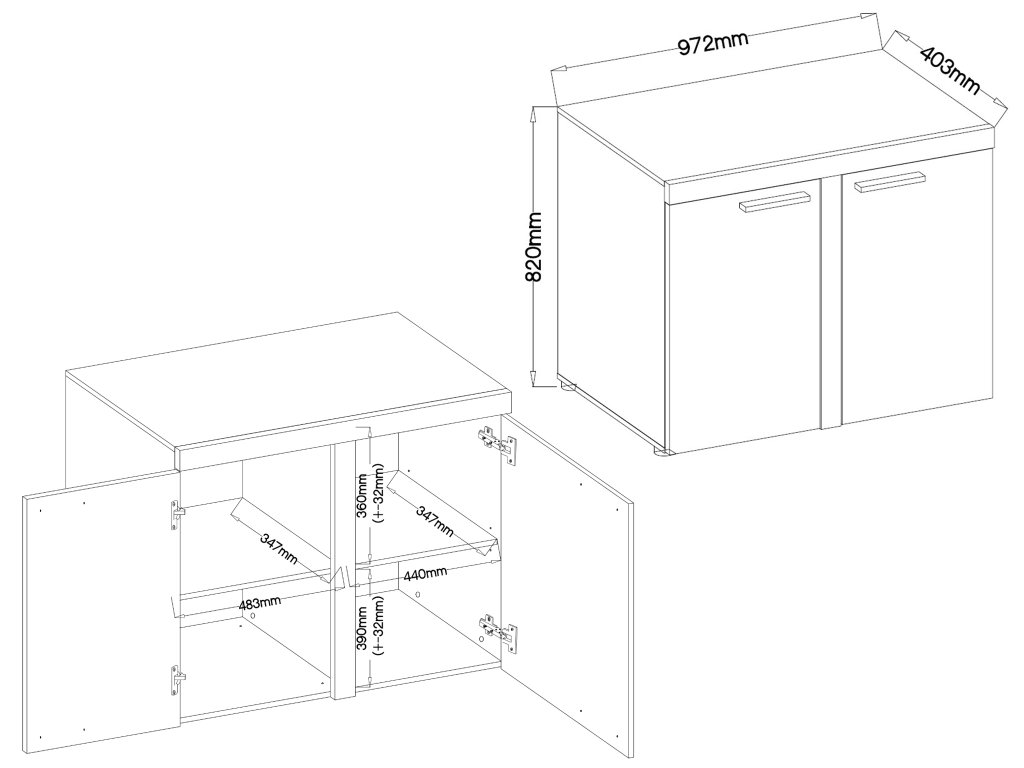 972mm
403mm
820mm
360mm
(+-32mm)
347mm
347mm
440mm
483mm
390mm
(+-32mm)