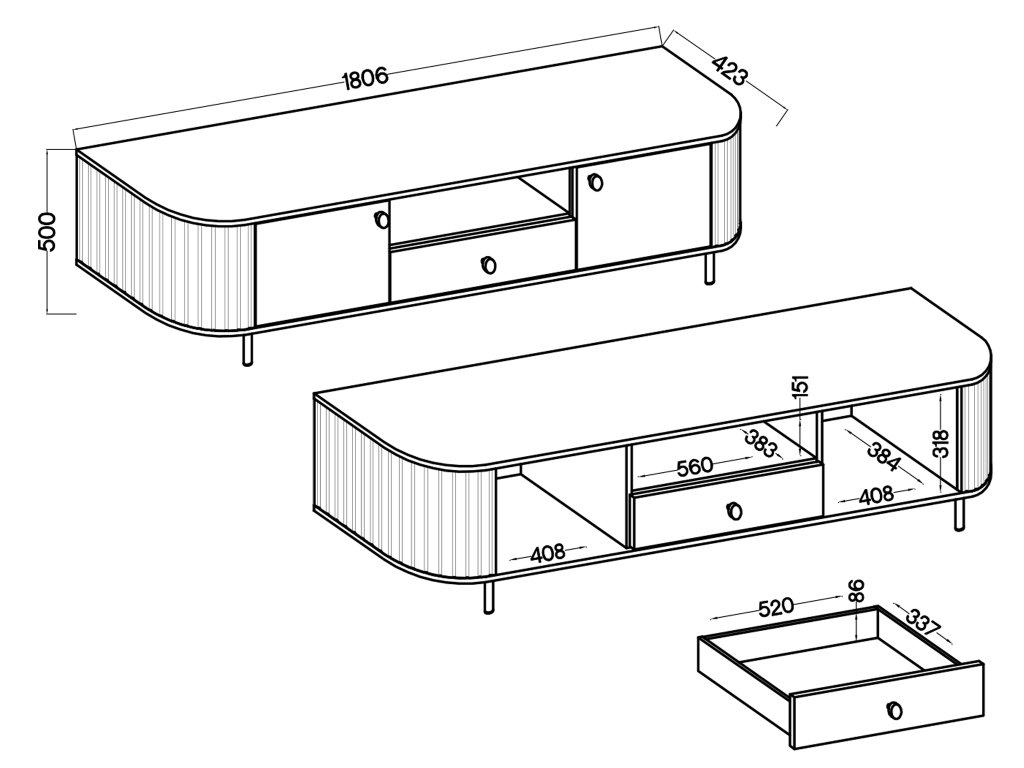 1806
423
500
151
383
560
384
318
408
408
520
86
337