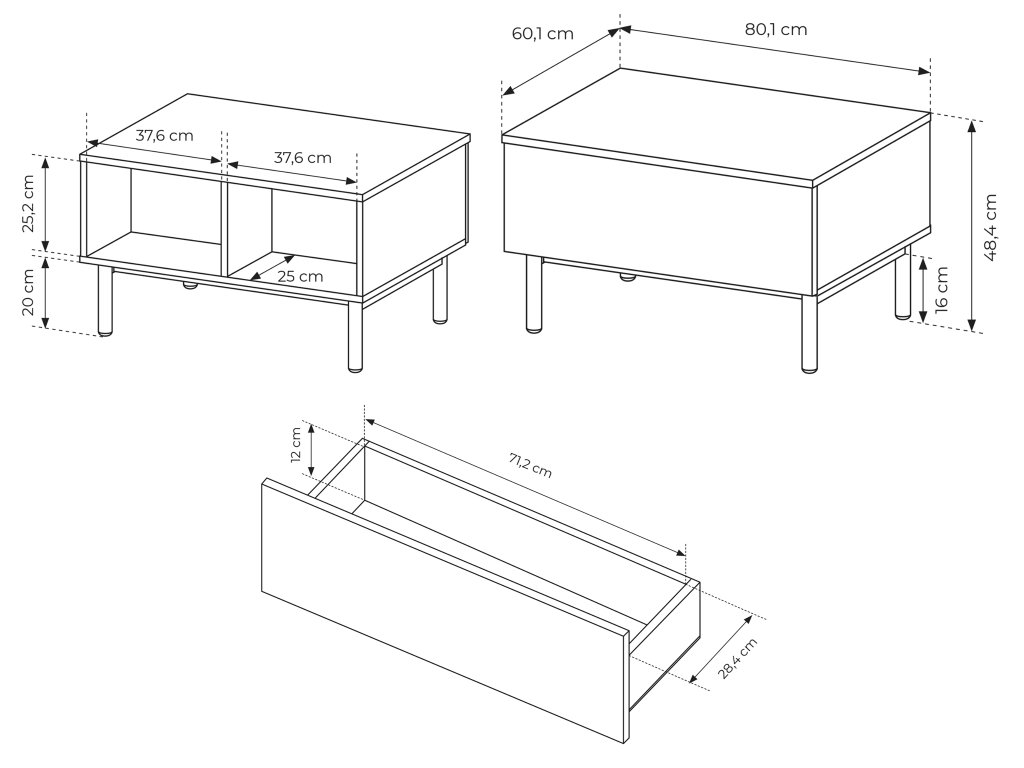 37,6 cm
37,6 cm
25,2 cm
20 cm
25 cm
60,1 cm
80,1 cm
48,4 cm
16 cm
12 cm
71,2 cm
28,4 cm