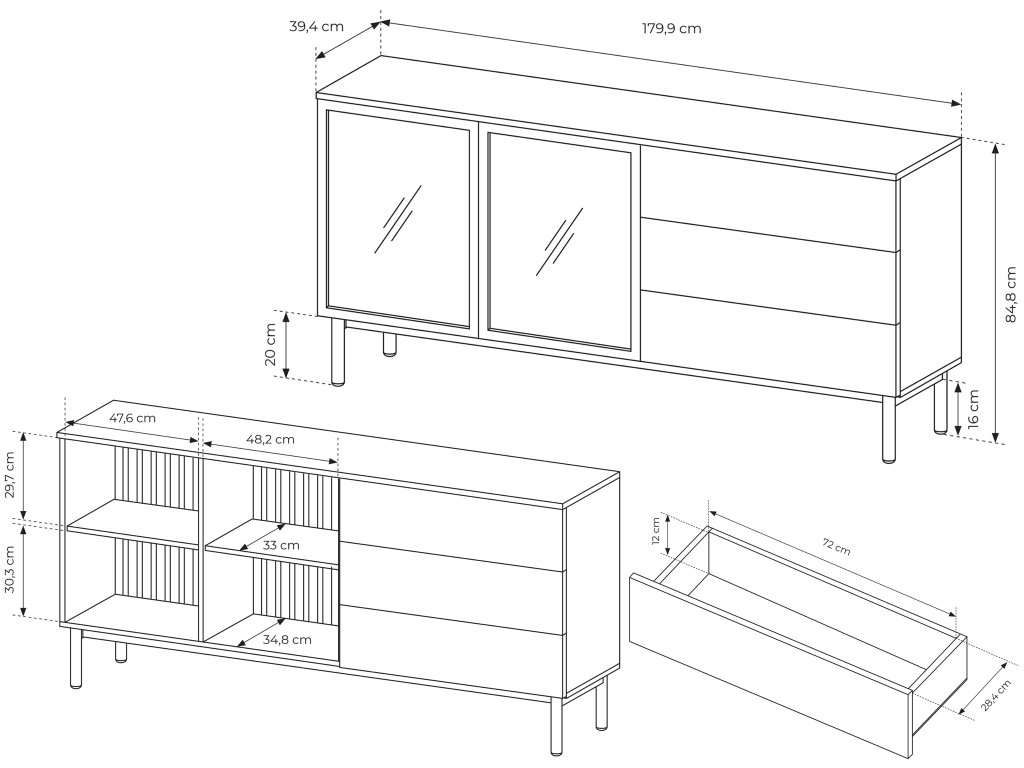 39,4 cm
179,9 cm
84,8 cm
20 cm
16 cm
47,6 cm
48,2 cm
29,7 cm
30,3 cm
33 cm
34,8 cm
12 cm
72 cm
28,4 cm