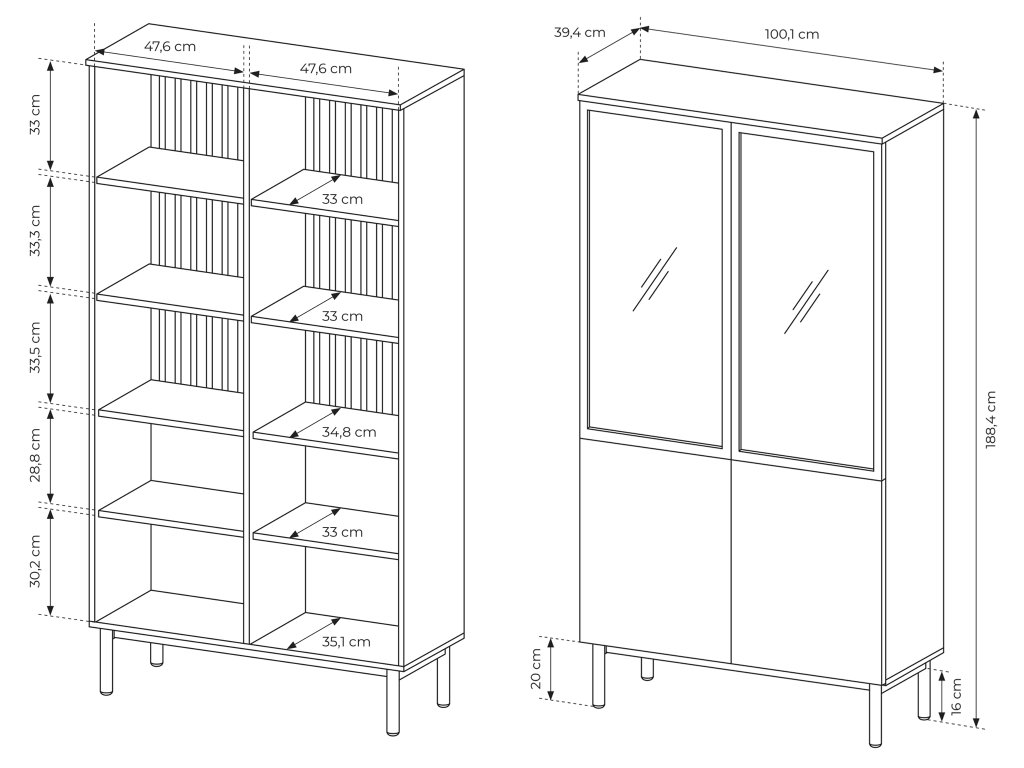 47,6 cm
47,6 cm
33 cm
33,3 cm
33,5 cm
28,8 cm
30,2 cm
33 cm
33 cm
34,8 cm
33 cm
35,1 cm
39,4 cm
100,1 cm
188,4 cm
20 cm
16 cm