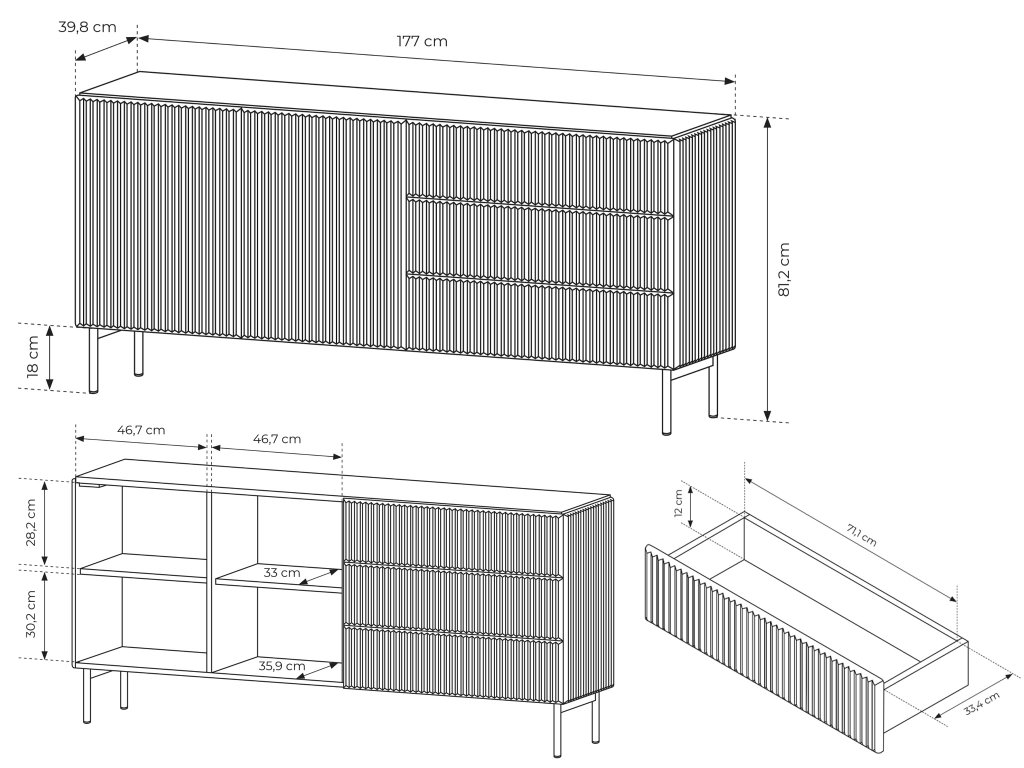 39,8 cm
177 cm
81,2 cm
18 cm
46,7 cm
46,7 cm
28,2 cm
30,2 cm
33 cm
35,9 cm
12 cm
71,1 cm
33,4 cm