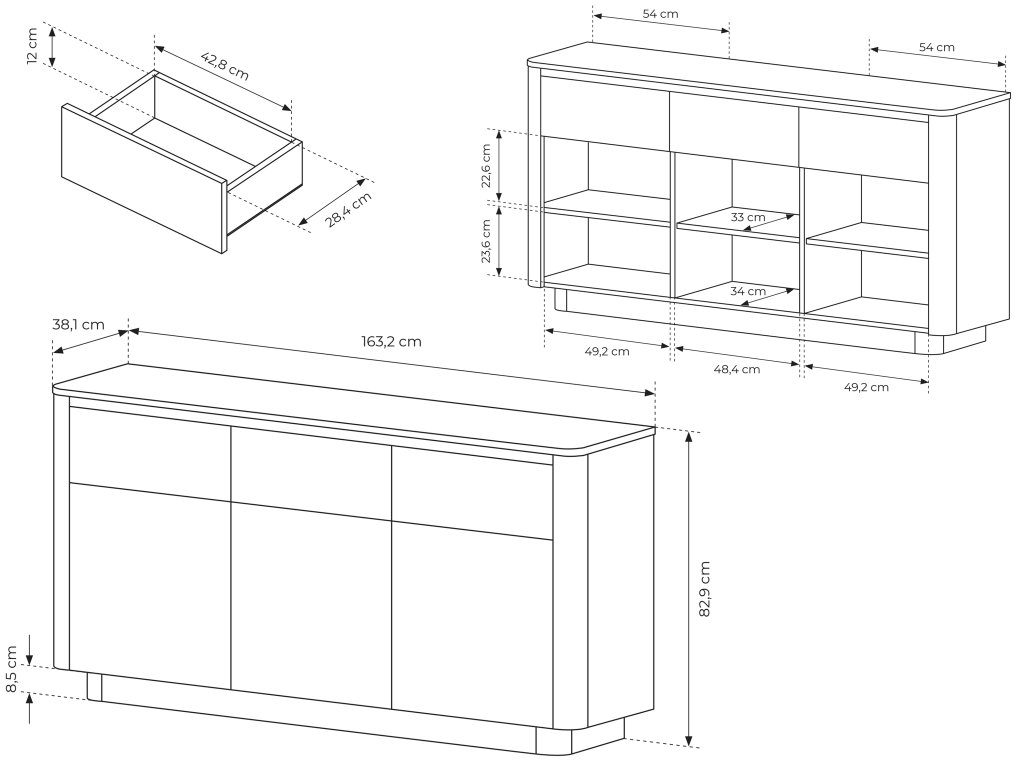 12 cm
42,8 cm
28,4 cm
54 cm
54 cm
22,6 cm
23,6 cm
33 cm
34 cm
49,2 cm
48,4 cm
49,2 cm
38,1 cm
163,2 cm
82,9 cm
8,5 cm