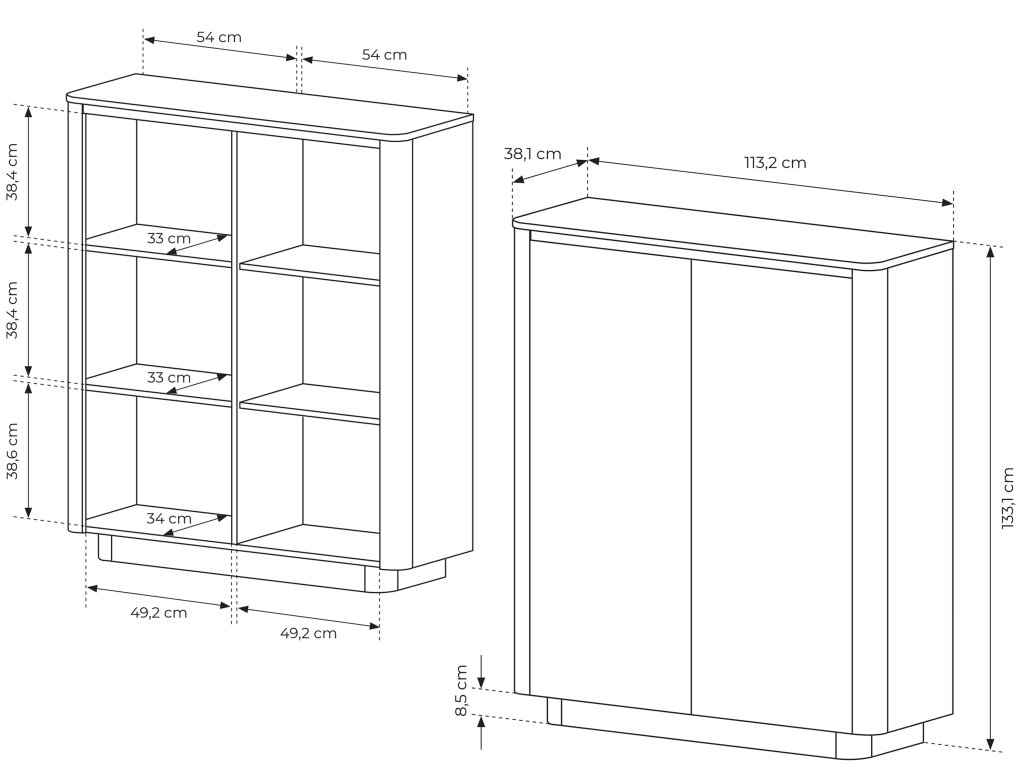 54 cm
54 cm
38,4 cm
33 cm
38,4 cm
33 cm
38,6 cm
34 cm
49,2 cm
49,2 cm
38,1 cm
113,2 cm
133,1 cm
8,5 cm