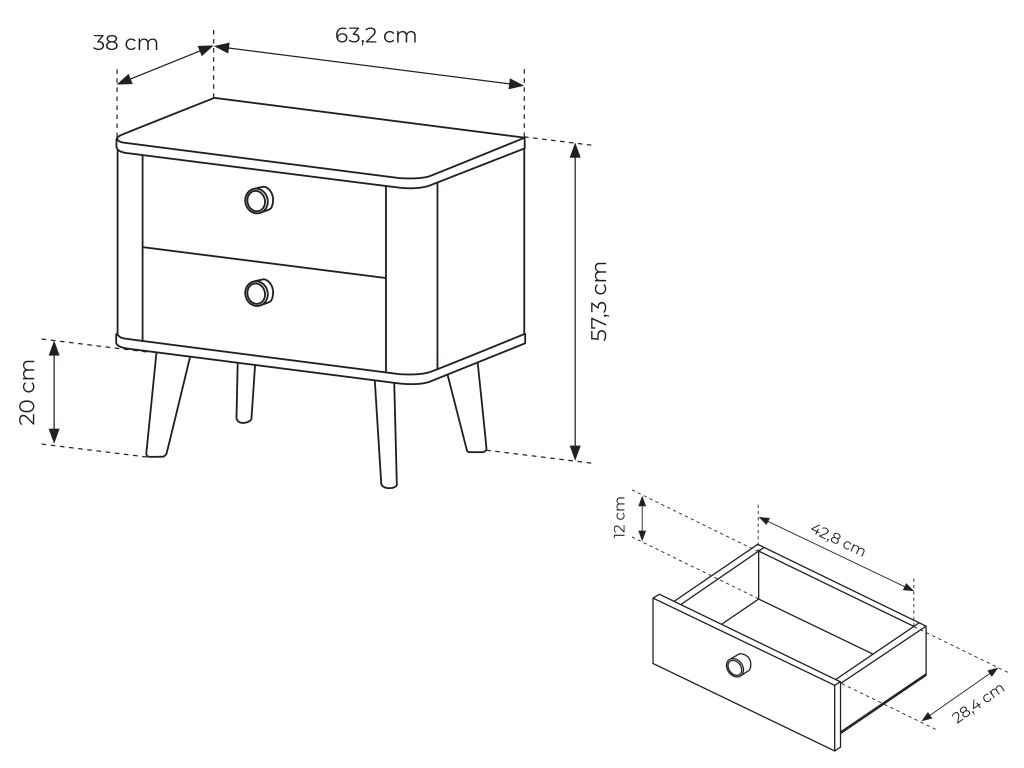 38 cm
63,2 cm
57,3 cm
20 cm
12 cm
42,8 cm
28,4 cm