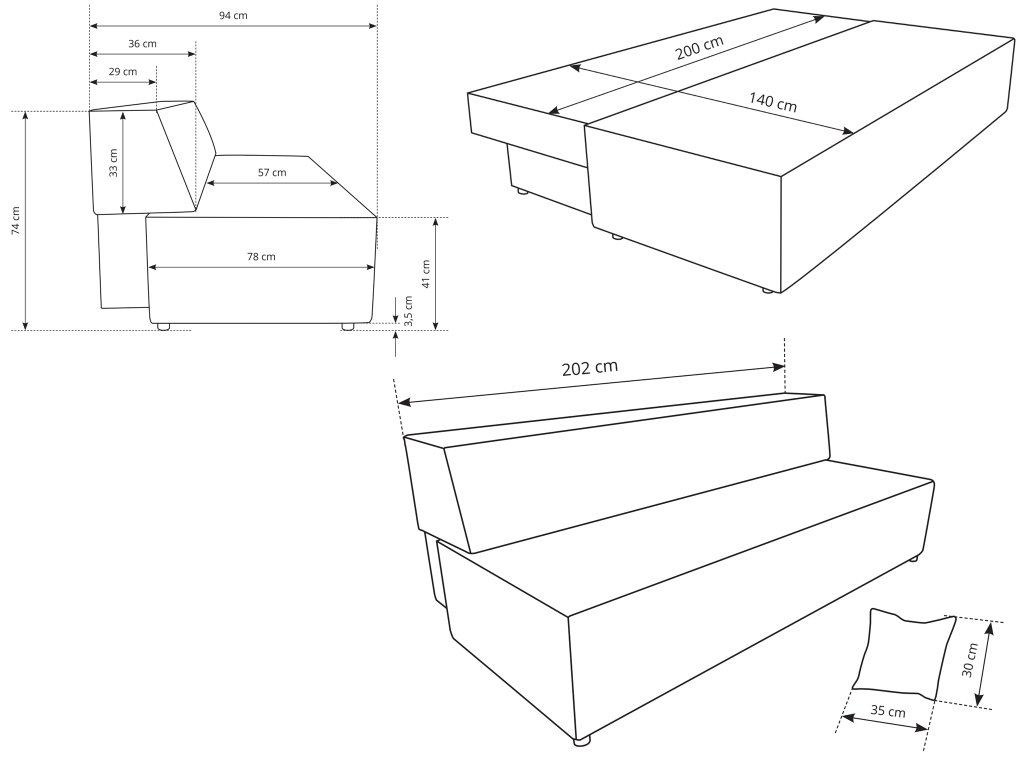 94 cm
36 cm
29 cm
33 cm
57 cm
74 cm
78 cm
41 cm
3,5 cm
200 cm
140 cm
202 cm
30 cm
35 cm