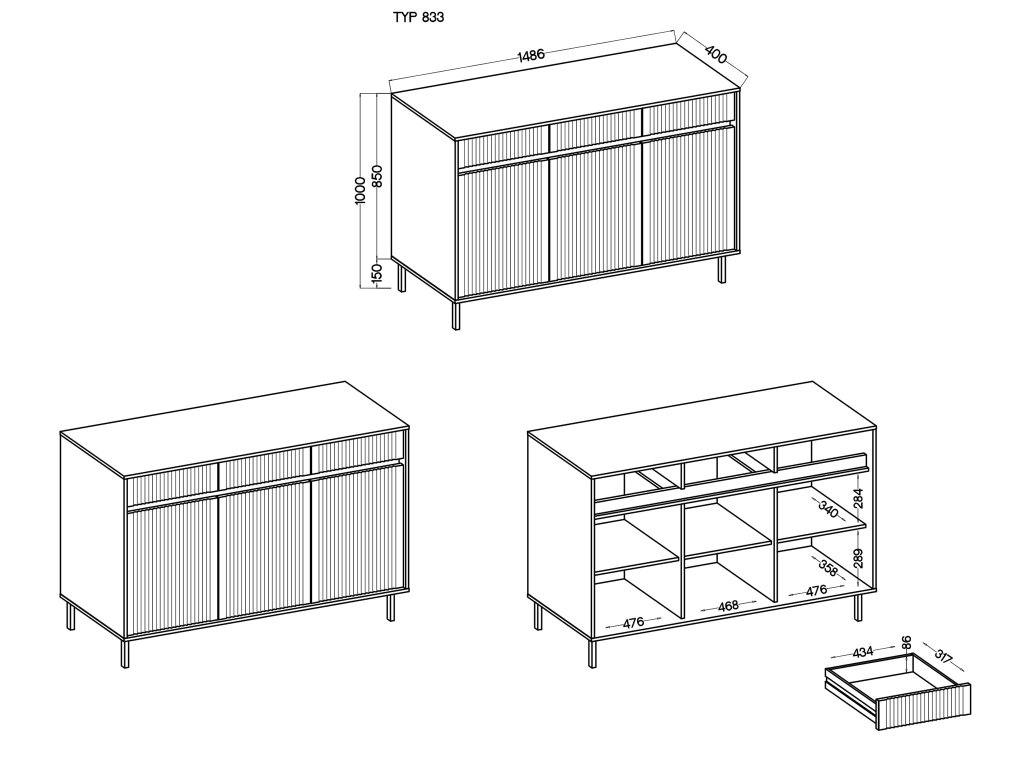 TYP 833

1486
400
1000
850
150

284
340
289
358
476
468
476

434
86
317