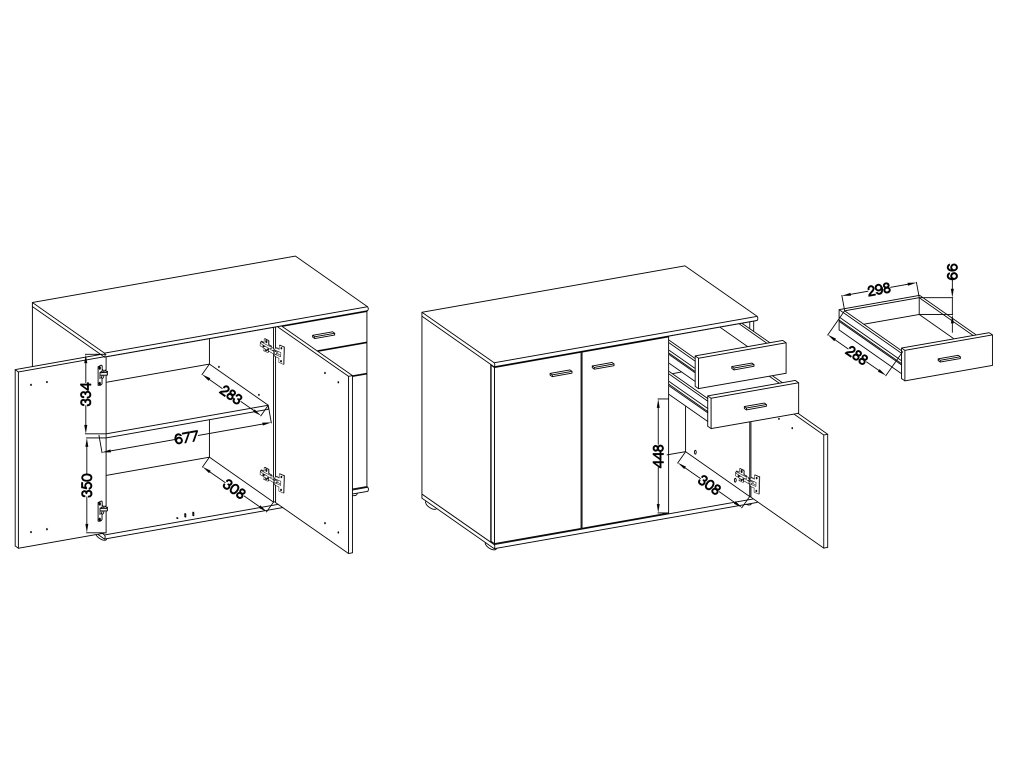 334
283
677
350
308
448
308
298
66
288