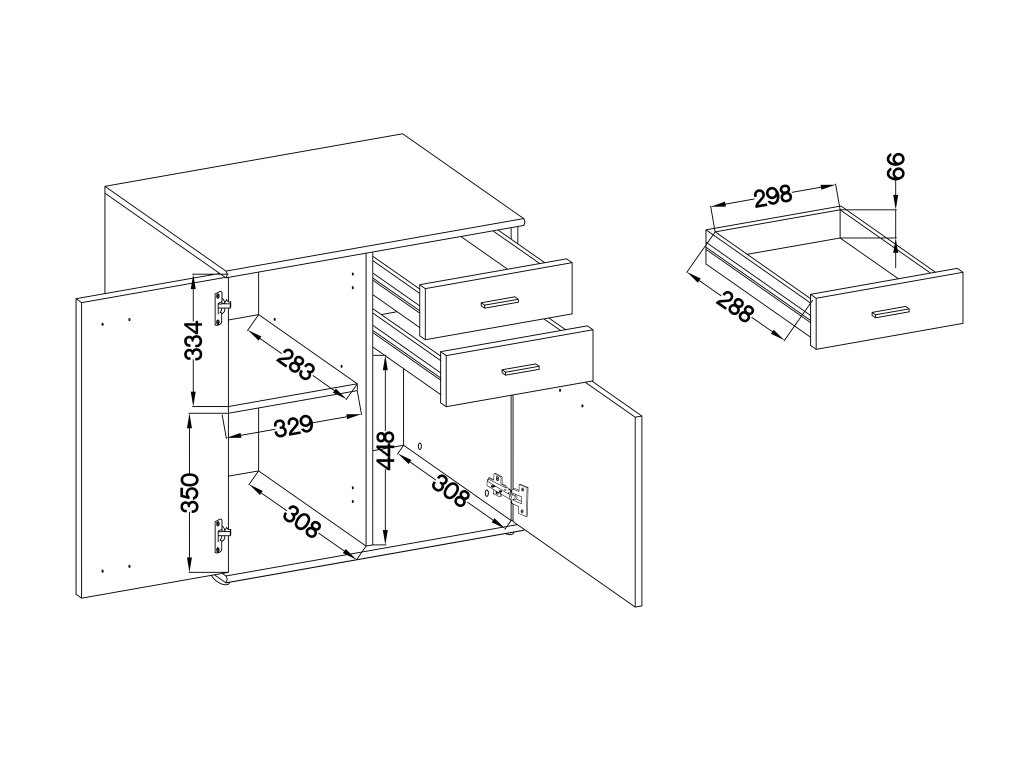 334
283
329
350
308
448
308
298
66
288