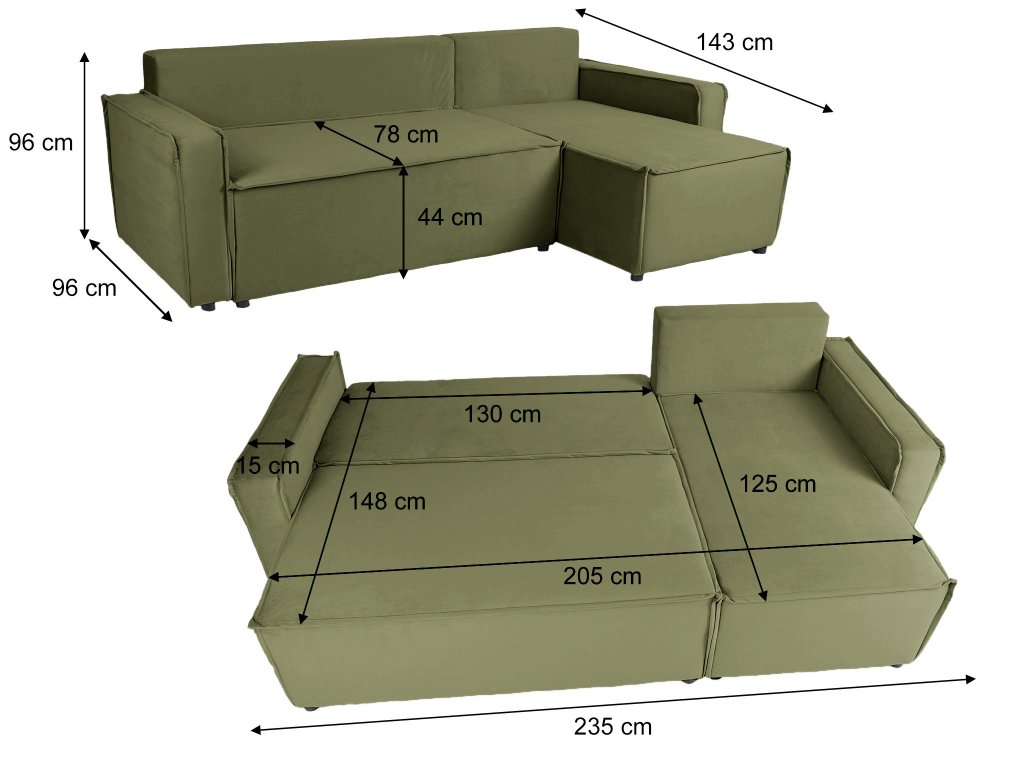 143 cm
96 cm
78 cm
44 cm
96 cm
130 cm
15 cm
148 cm
125 cm
205 cm
235 cm