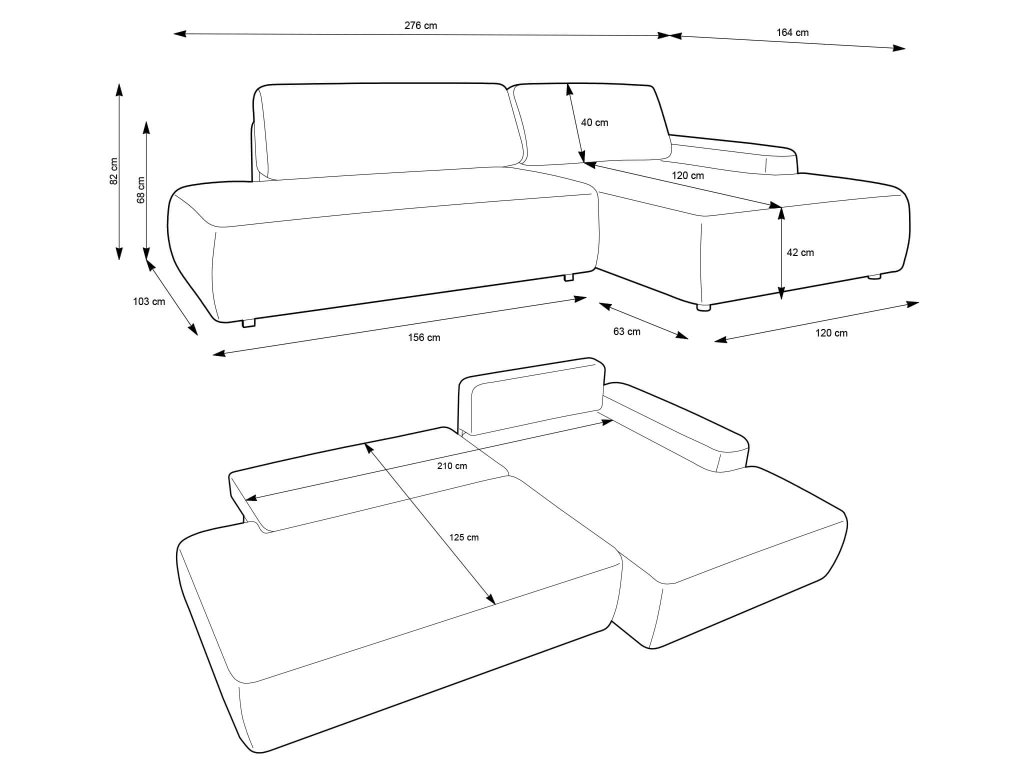 276 cm
164 cm
82 cm
68 cm
40 cm
120 cm
42 cm
103 cm
156 cm
63 cm
120 cm
210 cm
125 cm