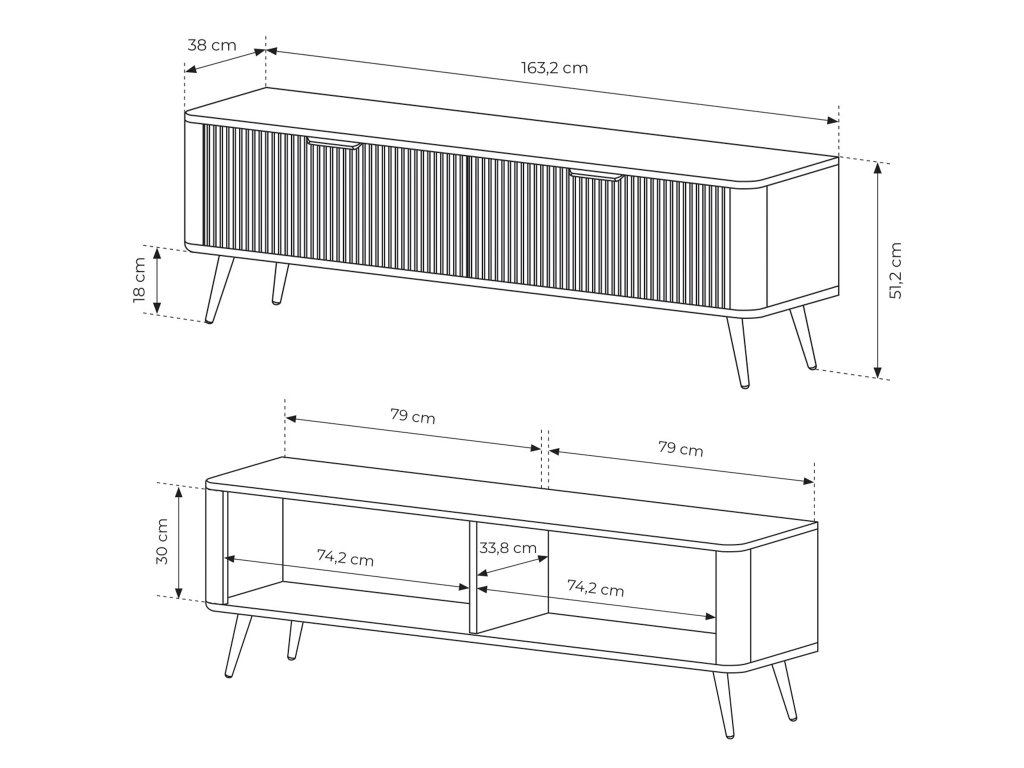 38 cm
163,2 cm
18 cm
51,2 cm
79 cm
79 cm
30 cm
74,2 cm
33,8 cm
74,2 cm