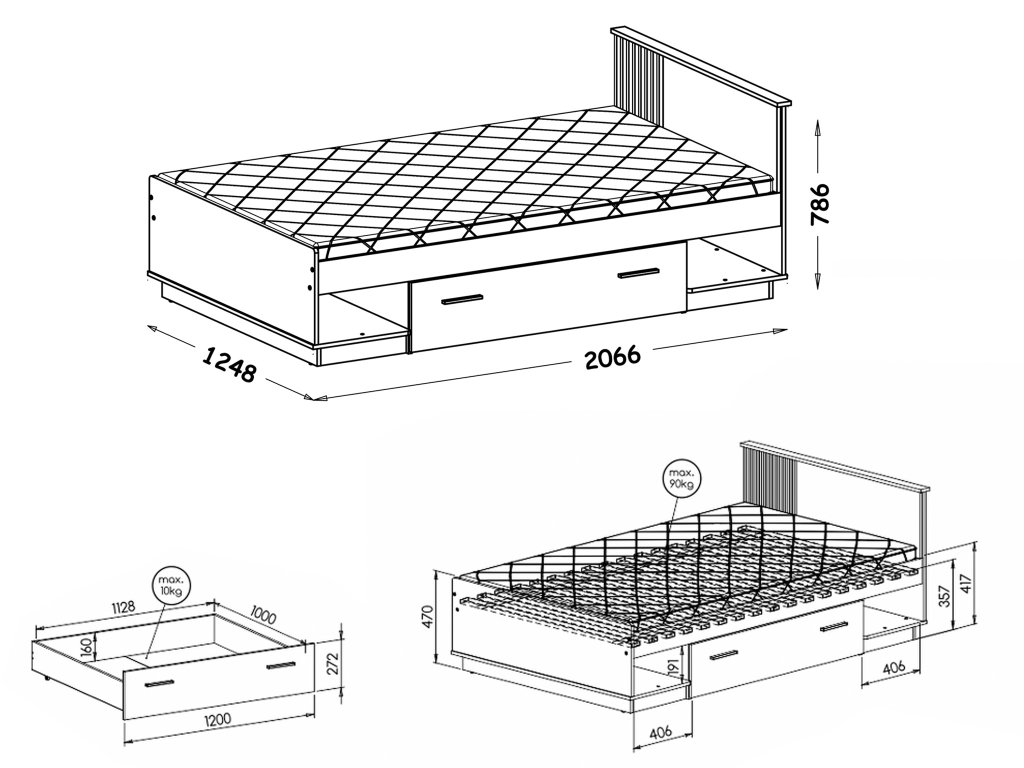 786
1248
2066

max. 10kg
1128
1000
160
272
1200

max. 90kg
470
357
417
191
406
406