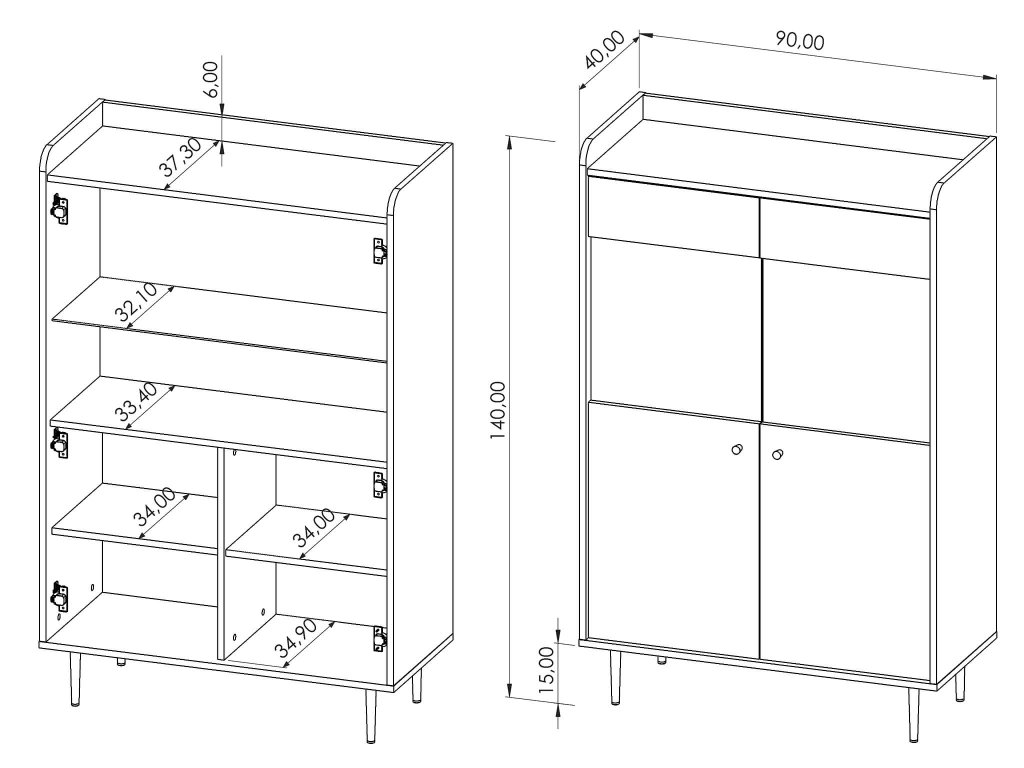 6,00
37,30
32,10
33,40
34,00
34,00
34,90
40,00
90,00
140,00
15,00