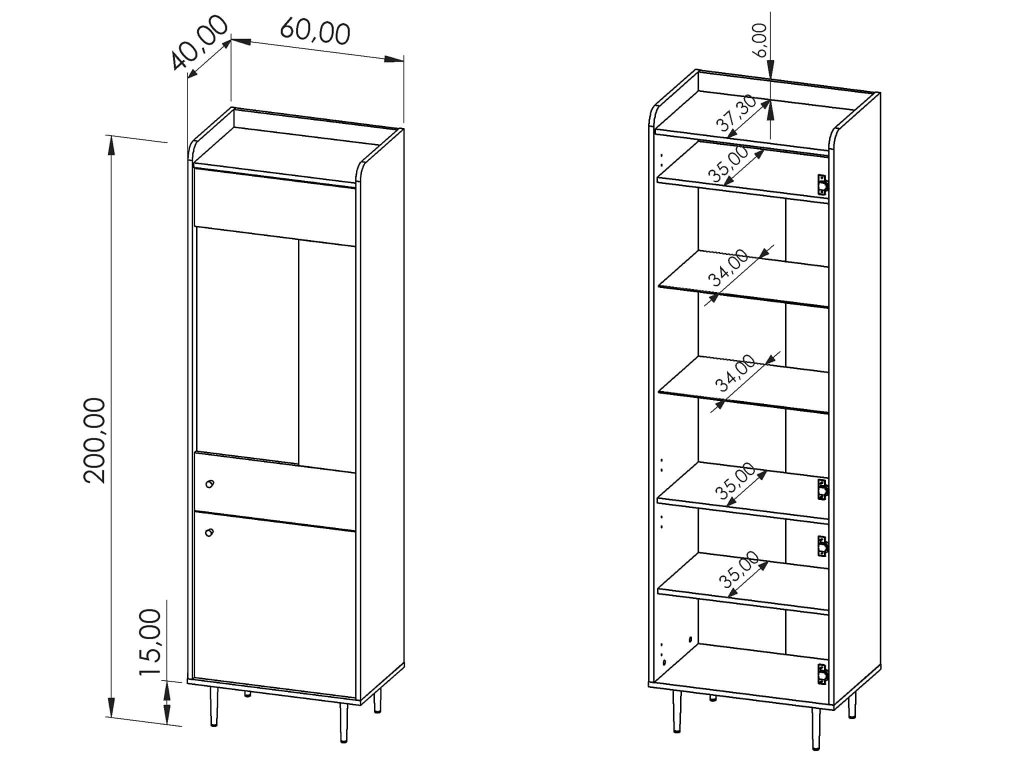 40,00
60,00
200,00
15,00
6,00
37,30
35,00
34,00
34,00
35,00
35,00