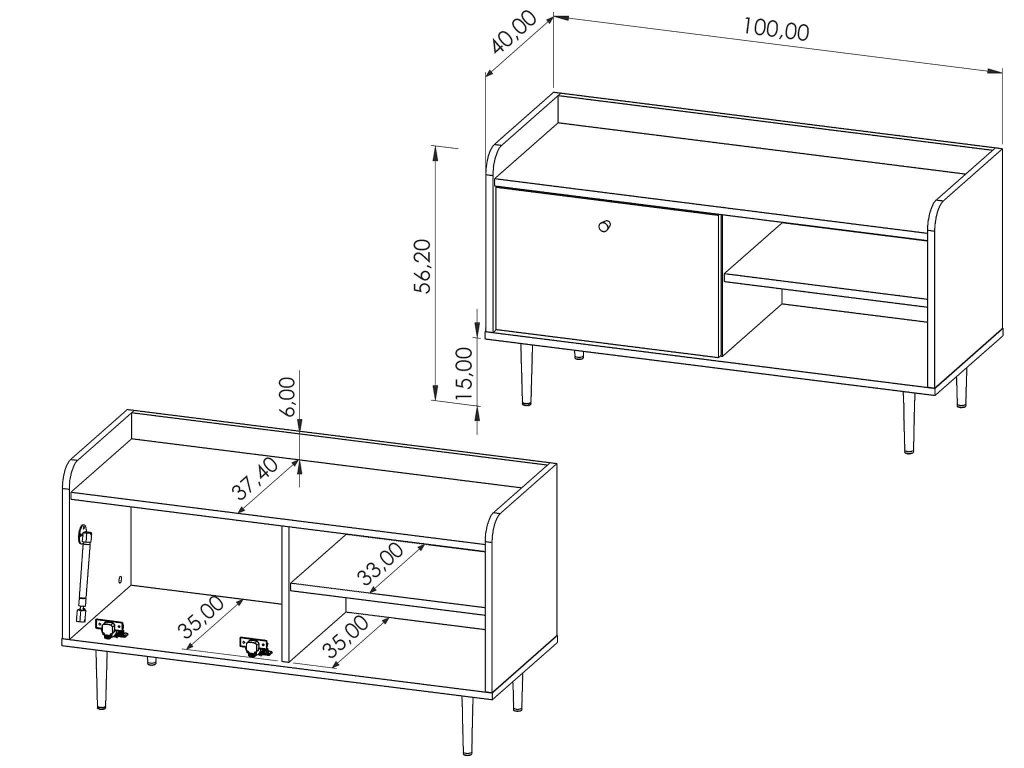 40,00
100,00
56,20
15,00
6,00
37,40
33,00
35,00
35,00