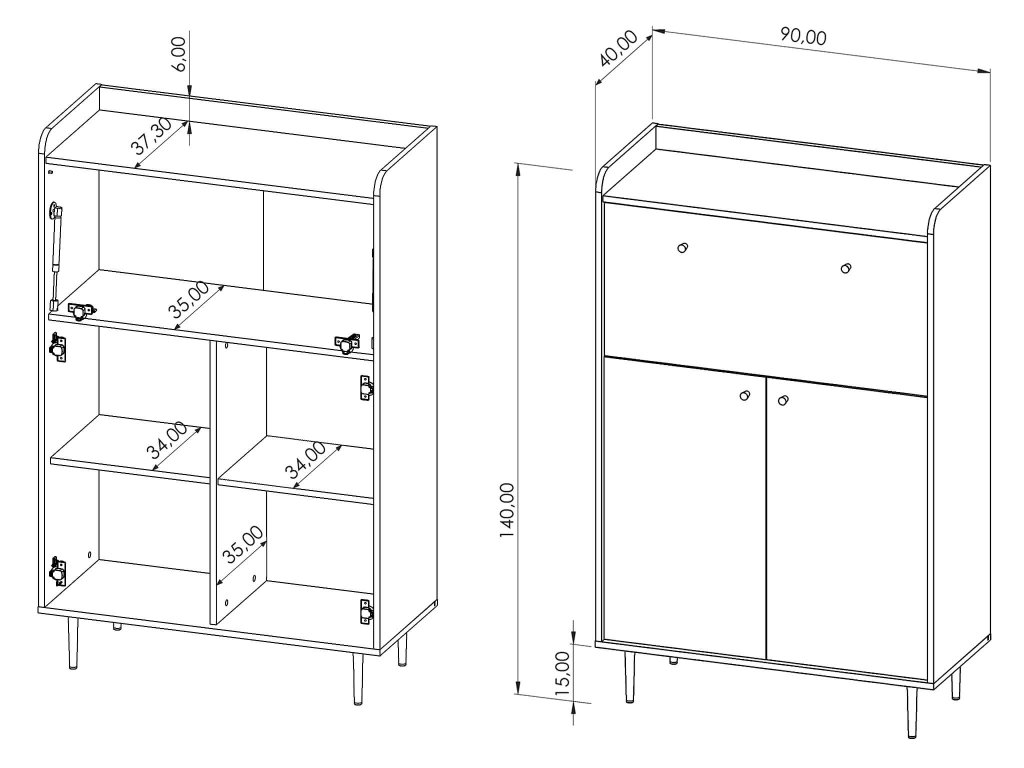 6,00
37,30
35,00
34,00
34,00
35,00
40,00
90,00
140,00
15,00