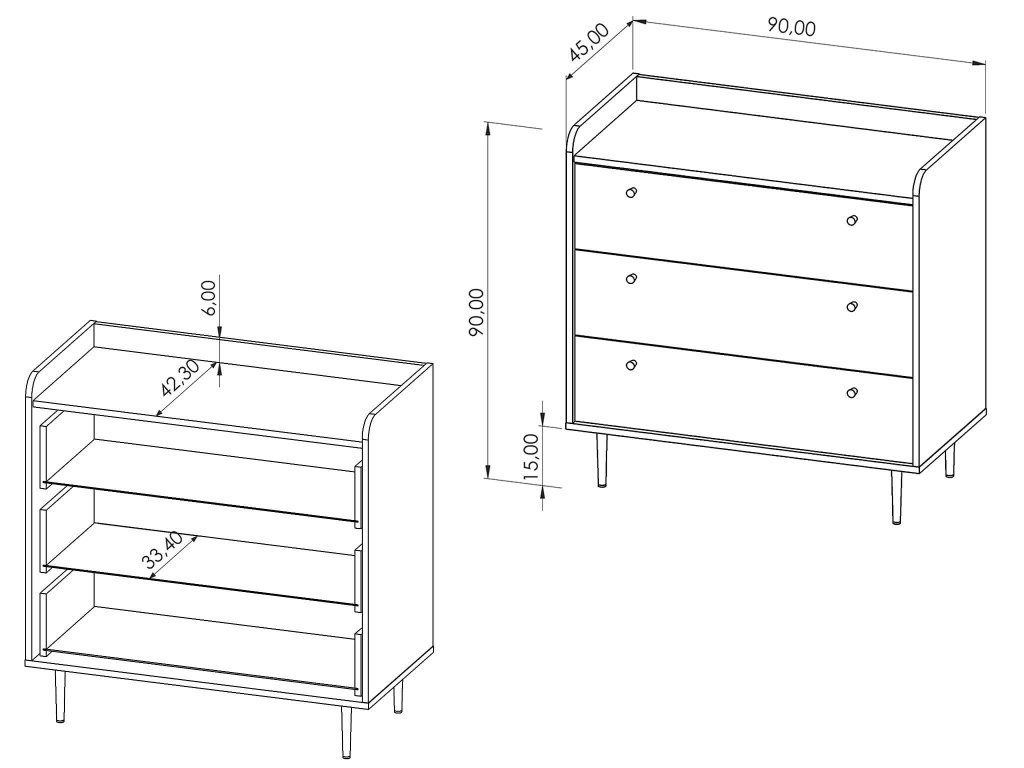 6,00
42,30
33,40
45,00
90,00
90,00
15,00