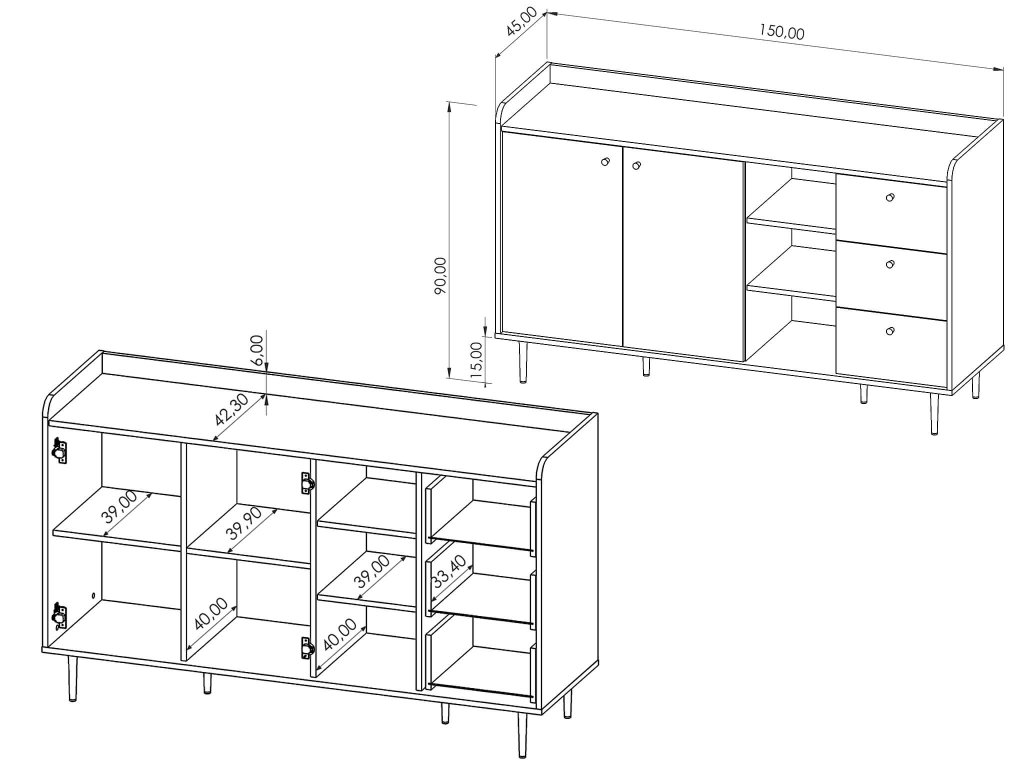 45,00
150,00
90,00
15,00
6,00
42,30
39,00
39,90
39,00
33,40
40,00
40,00