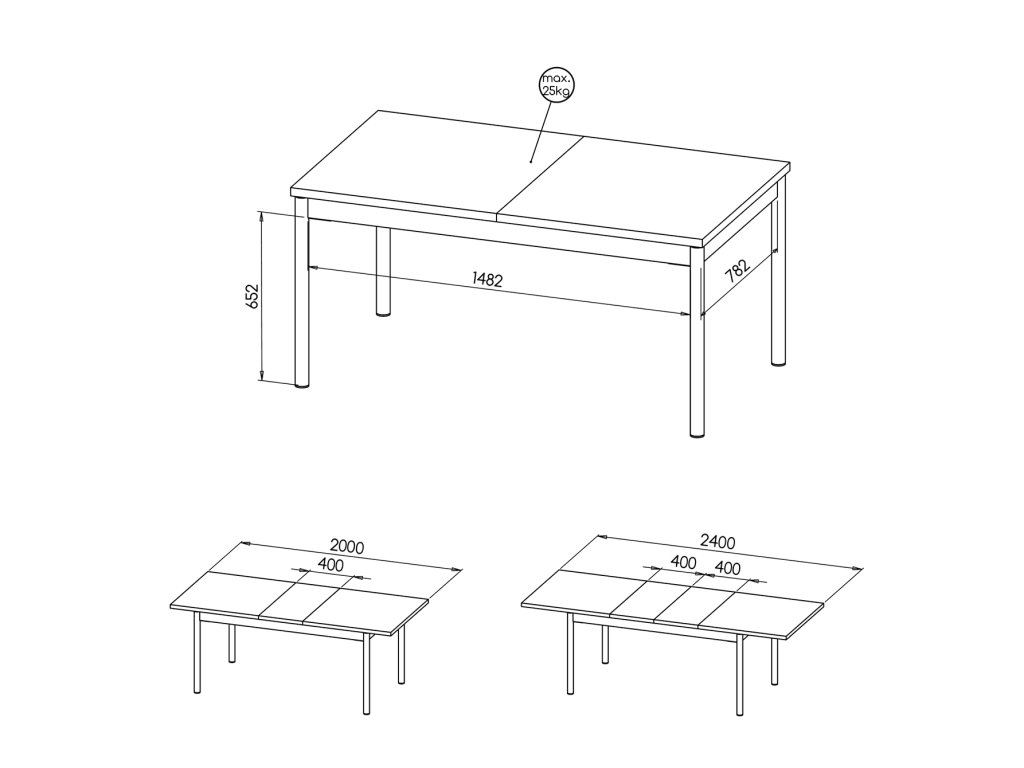 max.
25kg

652

1482

782

2000

400

2400

400

400