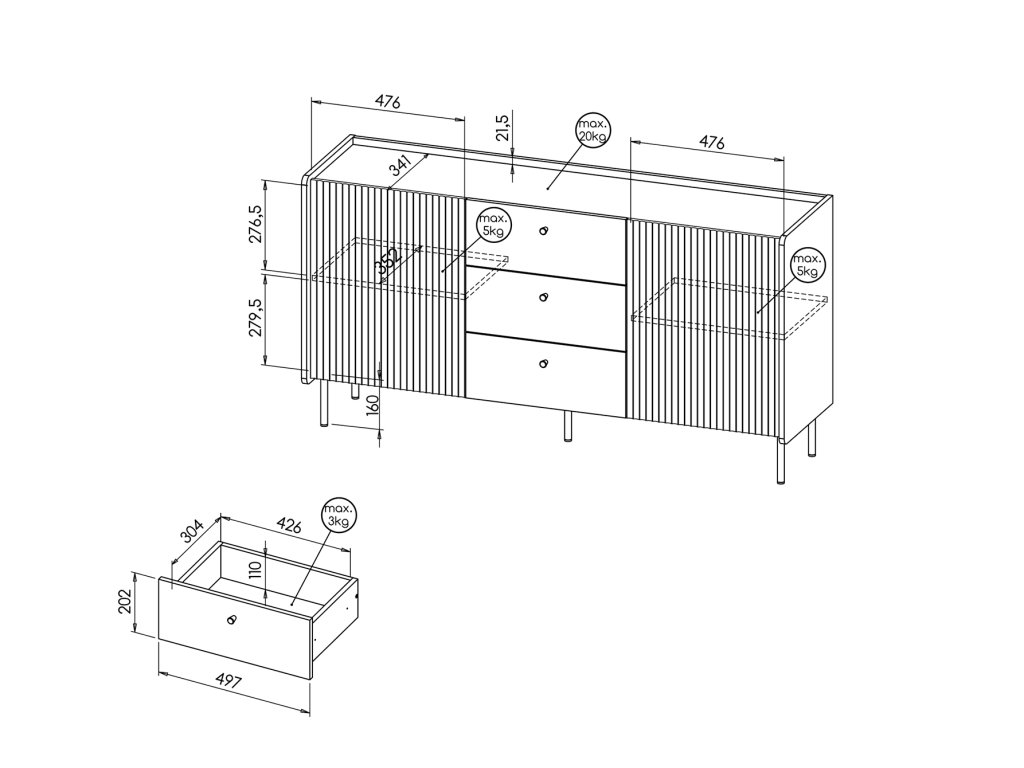 476
21,5
max. 20kg
476
341
276,5
max. 5kg
352
max. 5kg
279,5
160
304
426
max. 3kg
110
202
497