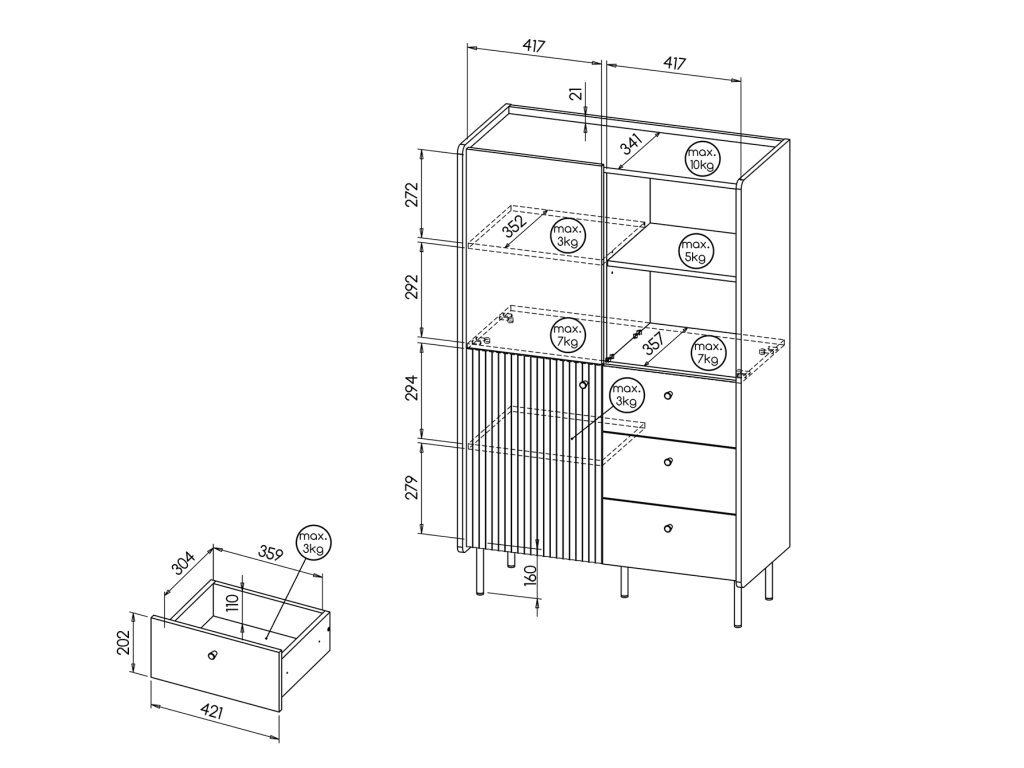 417
417
21
341
max. 10kg
272
352
max. 3kg
max. 5kg
292
max. 7kg
357
max. 7kg
294
max. 3kg
279
160
304
359
max. 3kg
110
202
421