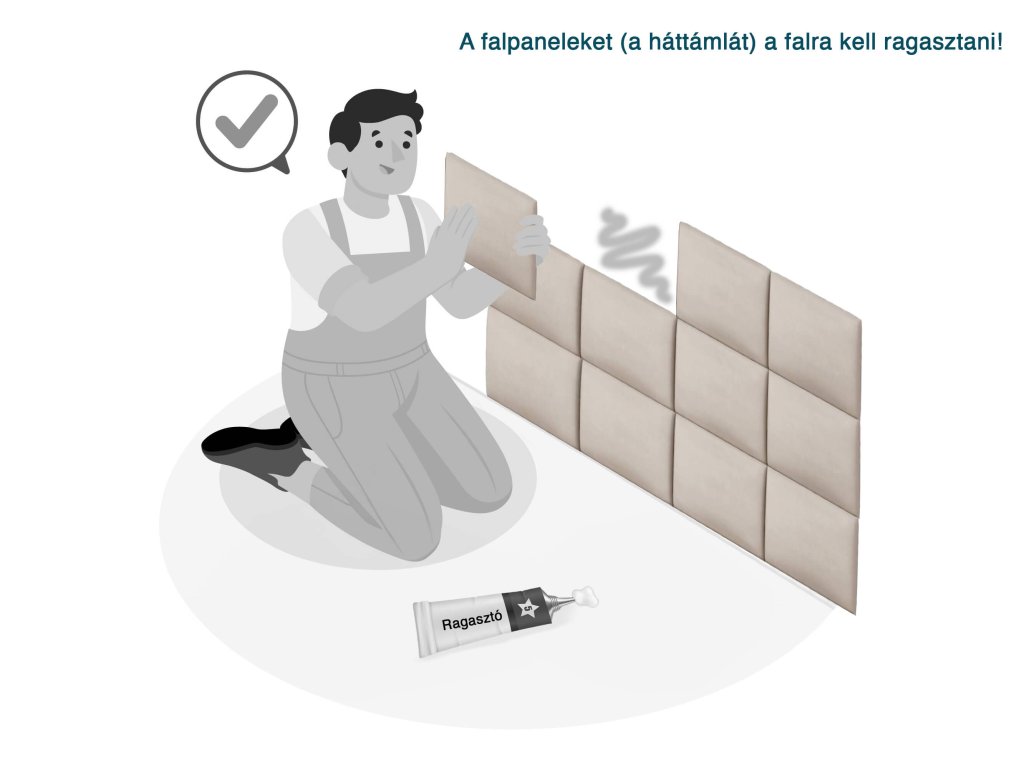 A falpaneleket (a háttámlát) a falra kell ragasztani!

Ragasztó